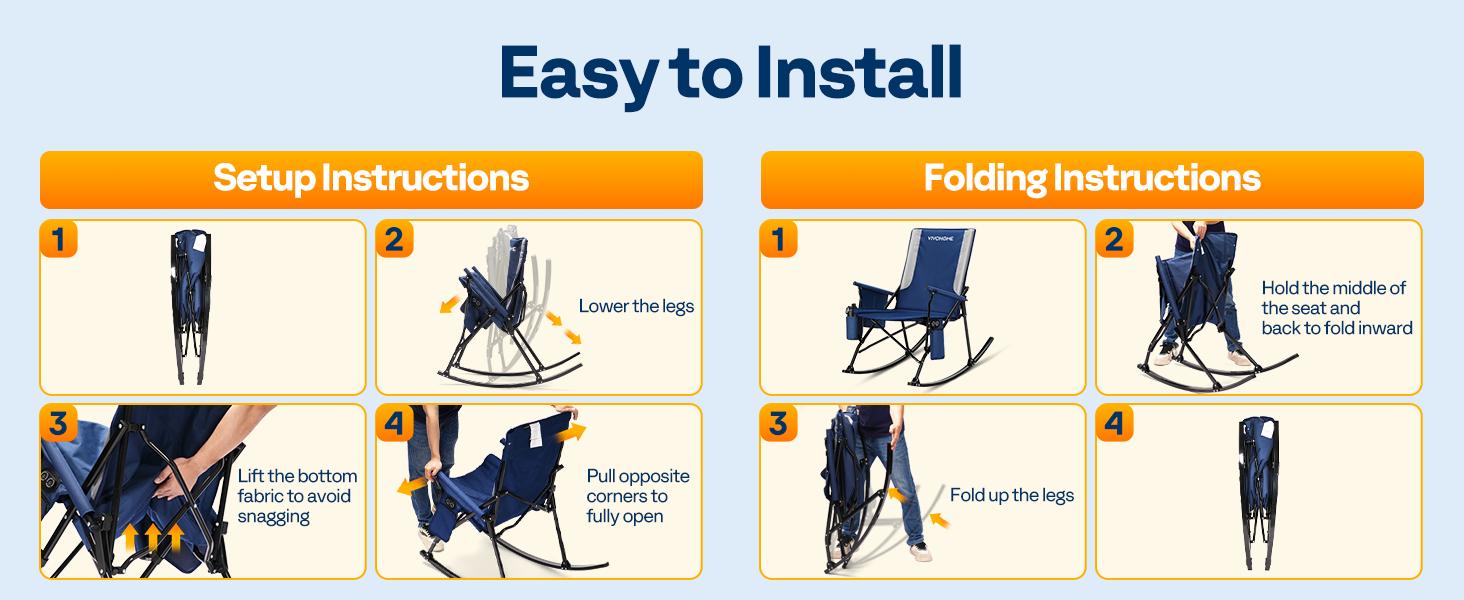 Easy to Install

Setup Instructions

1

2

Lower the legs

3

Lift the bottom fabric to avoid snagging

4

Pull opposite corners to fully open

Folding Instructions

1

VIVOHOME

2

Hold the middle of the seat and back to fold inward

3

Fold up the legs

4