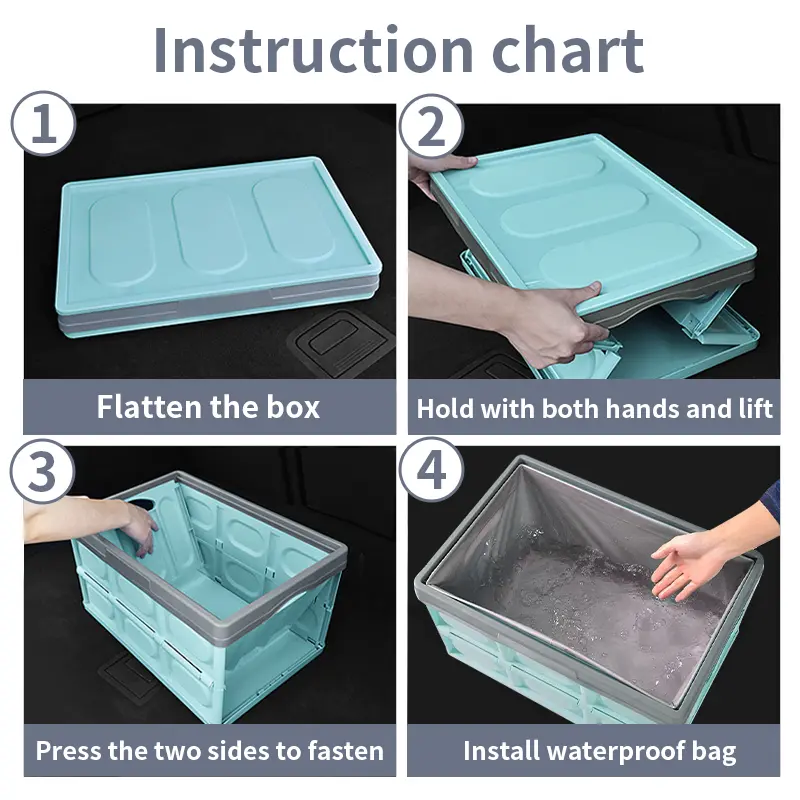 Instruction chart

1

Flatten the box

2

Hold with both hands and lift

3

Press the two sides to fasten

4

Install waterproof bag