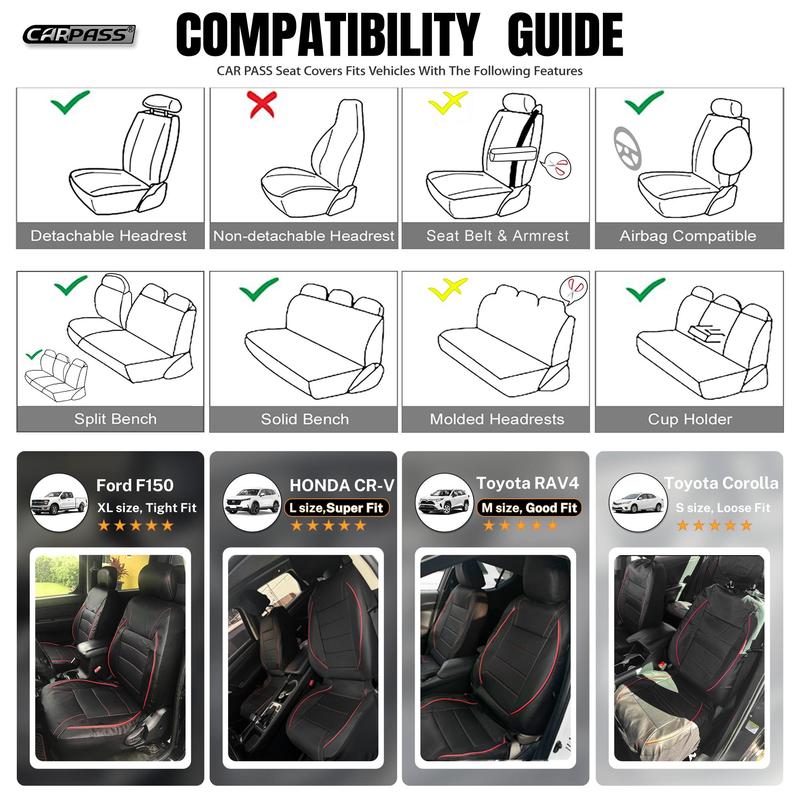 CARPASS®

COMPATIBILITY GUIDE

CAR PASS Seat Covers Fits Vehicles With The Following Features

Detachable Headrest

Non-detachable Headrest

Seat Belt & Armrest

Airbag Compatible

Split Bench

Solid Bench

Molded Headrests

Cup Holder

Ford F150
XL size, Tight Fit
★★★★★

HONDA CR-V
L size,Super Fit
★★★★★

Toyota RAV4
M size, Good Fit
★★★★★

Toyota Corolla
S size, Loose Fit
★★★★★