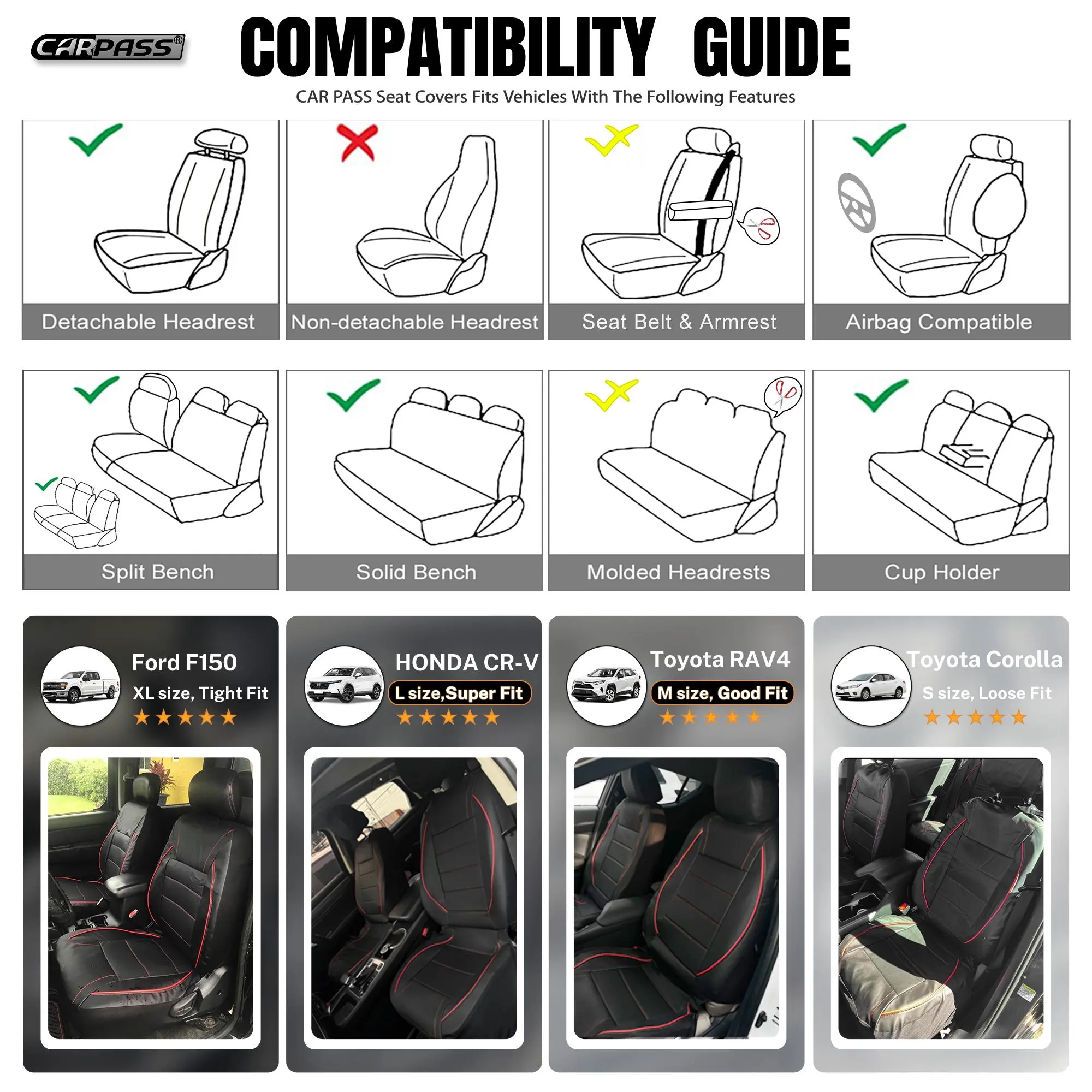 CARPASS®

COMPATIBILITY GUIDE

CAR PASS Seat Covers Fits Vehicles With The Following Features

Detachable Headrest

Non-detachable Headrest

Seat Belt & Armrest

Airbag Compatible

Split Bench

Solid Bench

Molded Headrests

Cup Holder

Ford F150
XL size, Tight Fit
★★★★★

HONDA CR-V
L size,Super Fit
★★★★★

Toyota RAV4
M size, Good Fit
★★★★★

Toyota Corolla
S size, Loose Fit
★★★★★