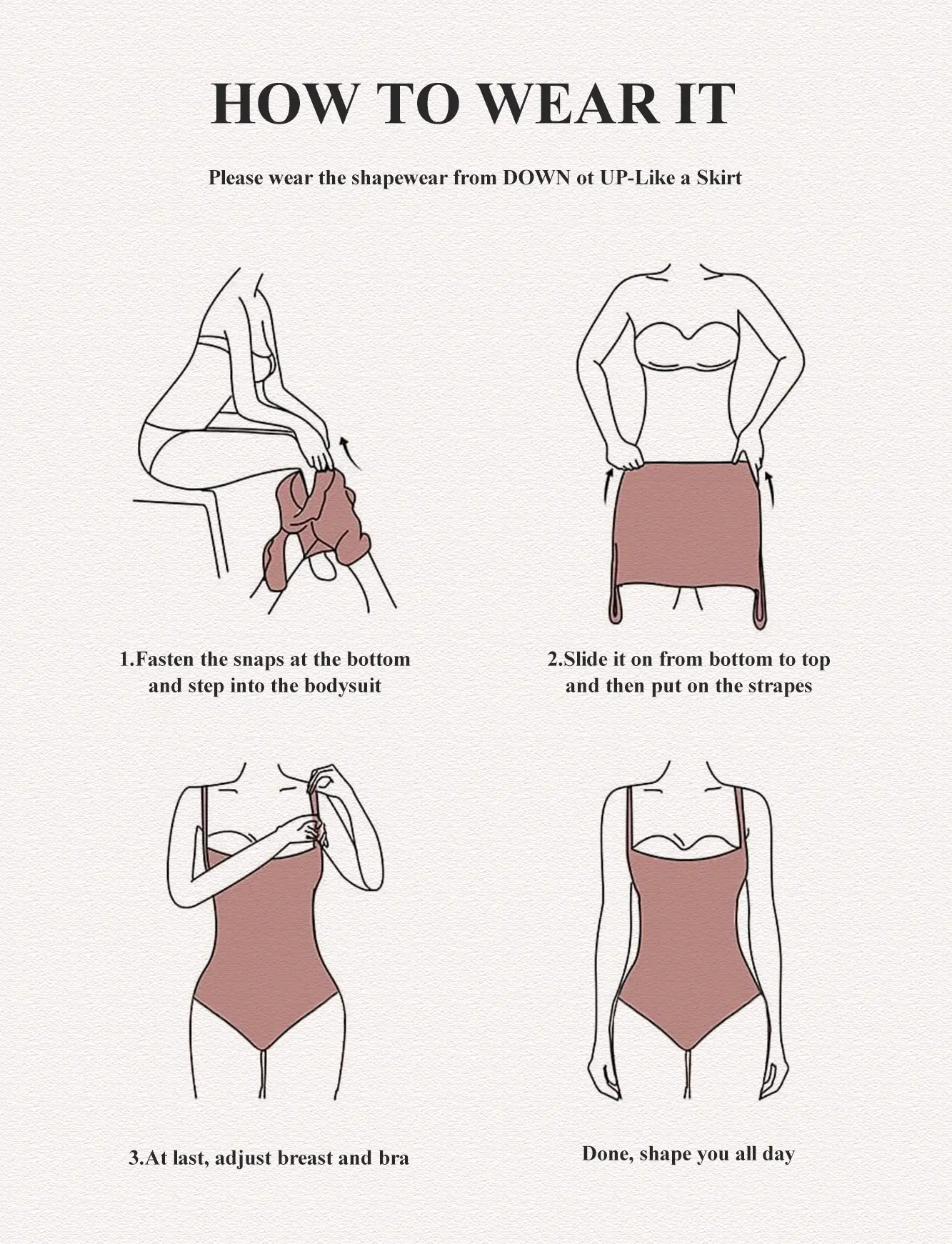 HOW TO WEAR IT

Please wear the shapewear from DOWN ot UP-Like a Skirt

1.Fasten the snaps at the bottom and step into the bodysuit

2.Slide it on from bottom to top and then put on the strapes

3.At last, adjust breast and bra

Done, shape you all day