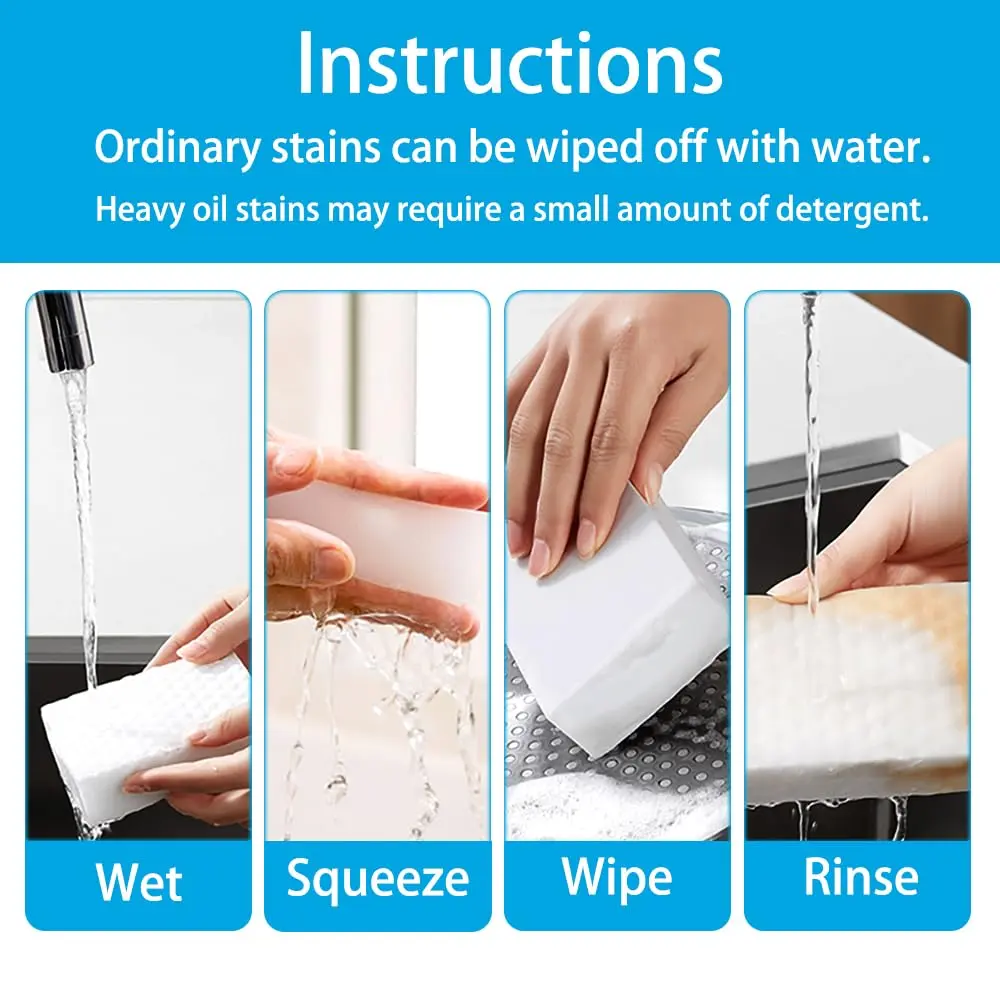 Instructions

Ordinary stains can be wiped off with water.

Heavy oil stains may require a small amount of detergent.

Wet

Squeeze

Wipe

Rinse