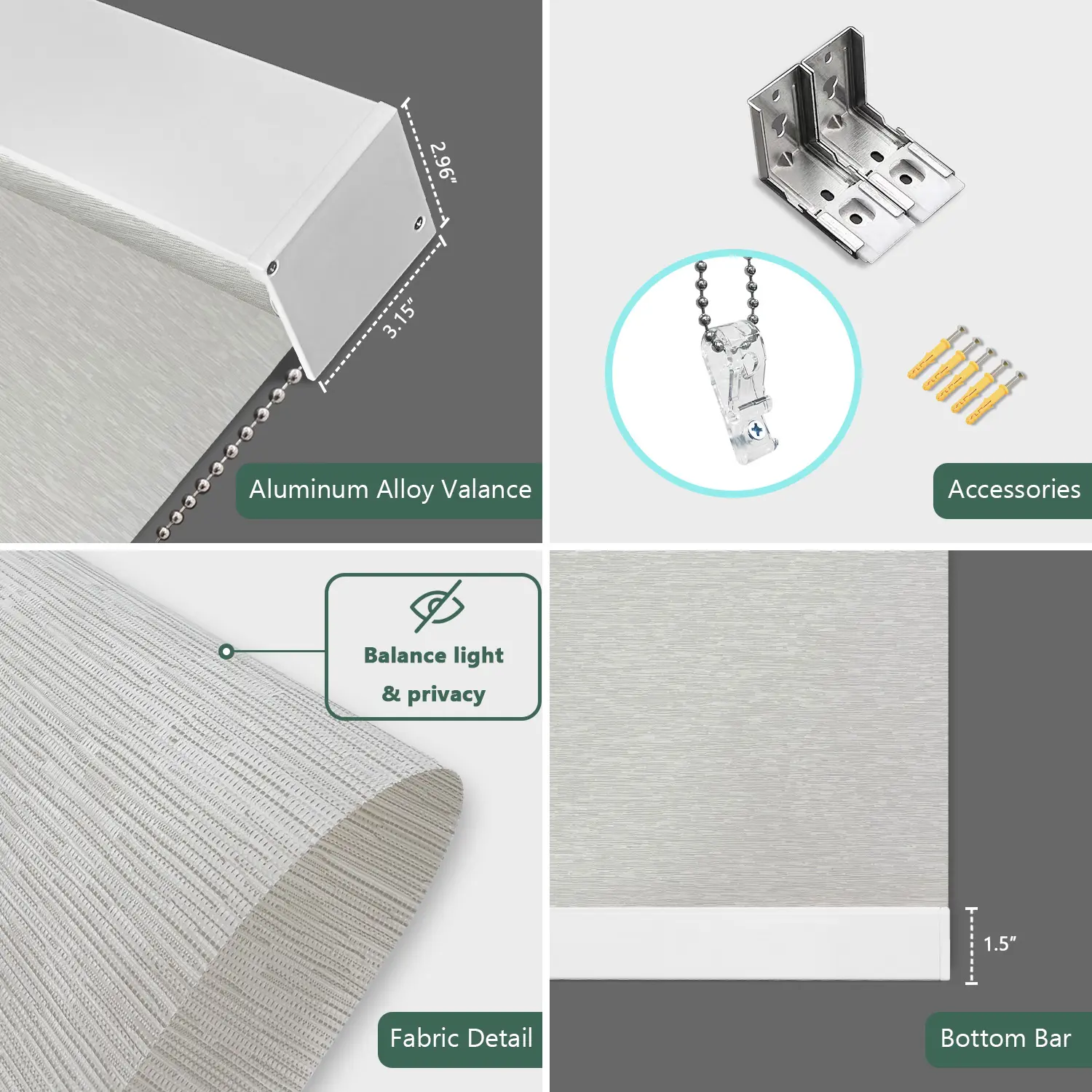 2.96"

3.15"

Aluminum Alloy Valance

Accessories

Balance light & privacy

Fabric Detail

1.5"

Bottom Bar