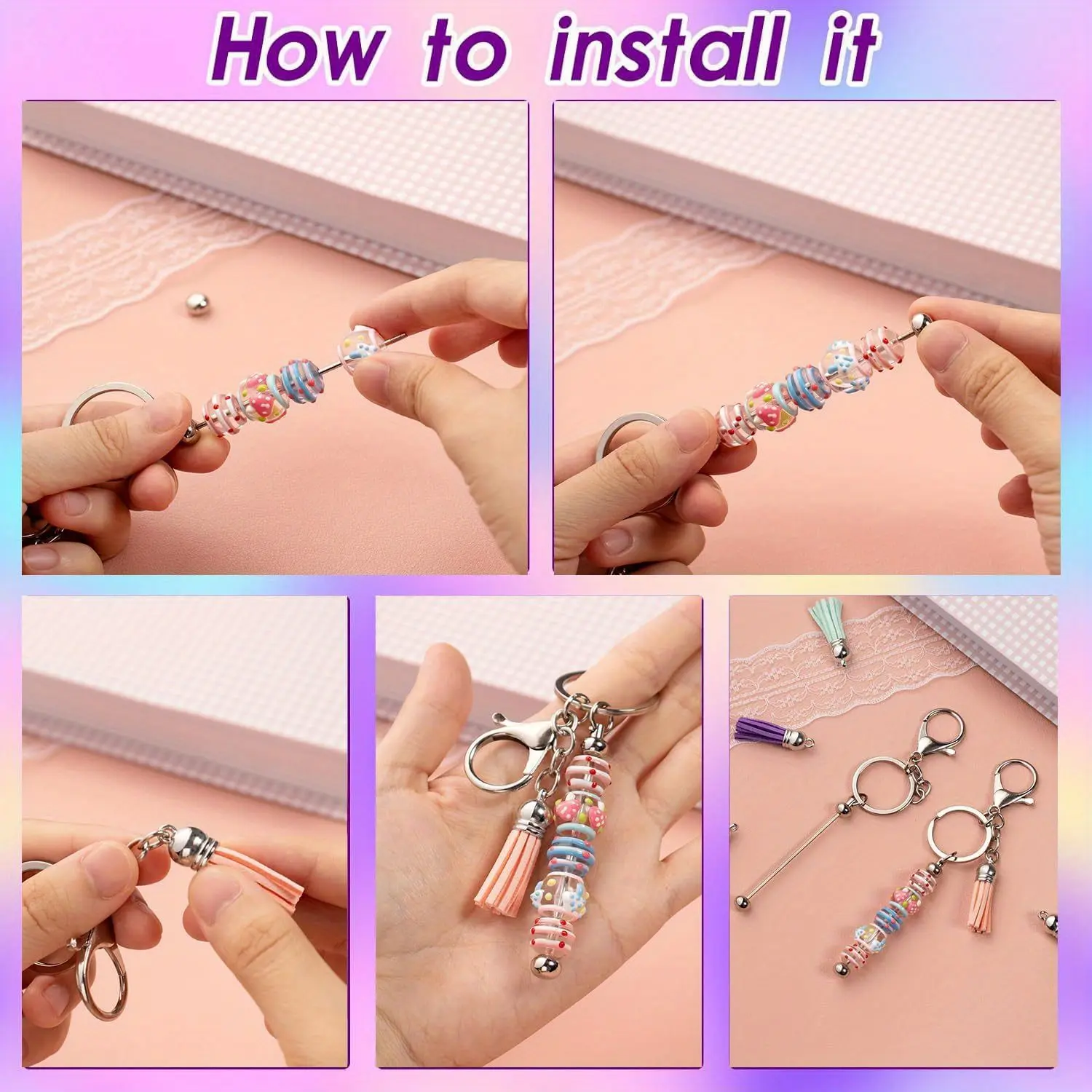 How to install it