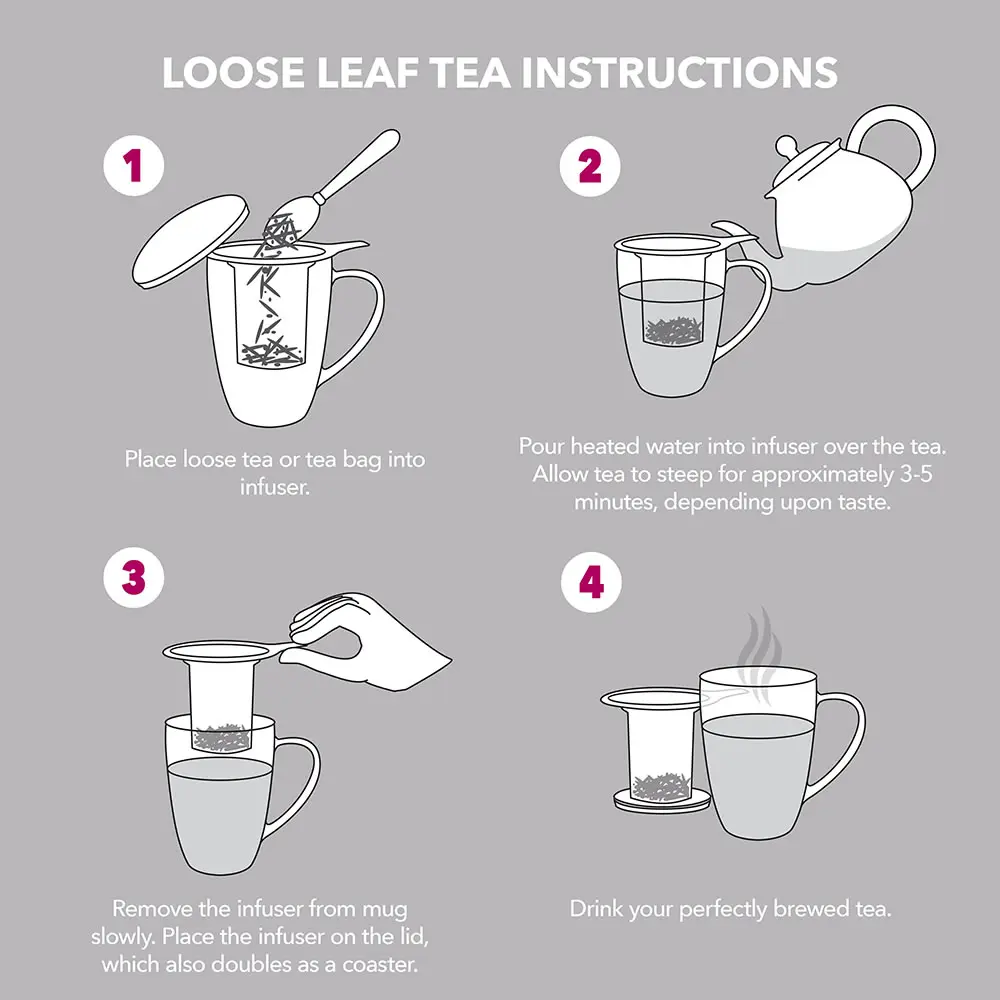 LOOSE LEAF TEA INSTRUCTIONS

1

Place loose tea or tea bag into infuser.

2

Pour heated water into infuser over the tea. Allow tea to steep for approximately 3-5 minutes, depending upon taste.

3

Remove the infuser from mug slowly. Place the infuser on the lid, which also doubles as a coaster.

4

Drink your perfectly brewed tea.