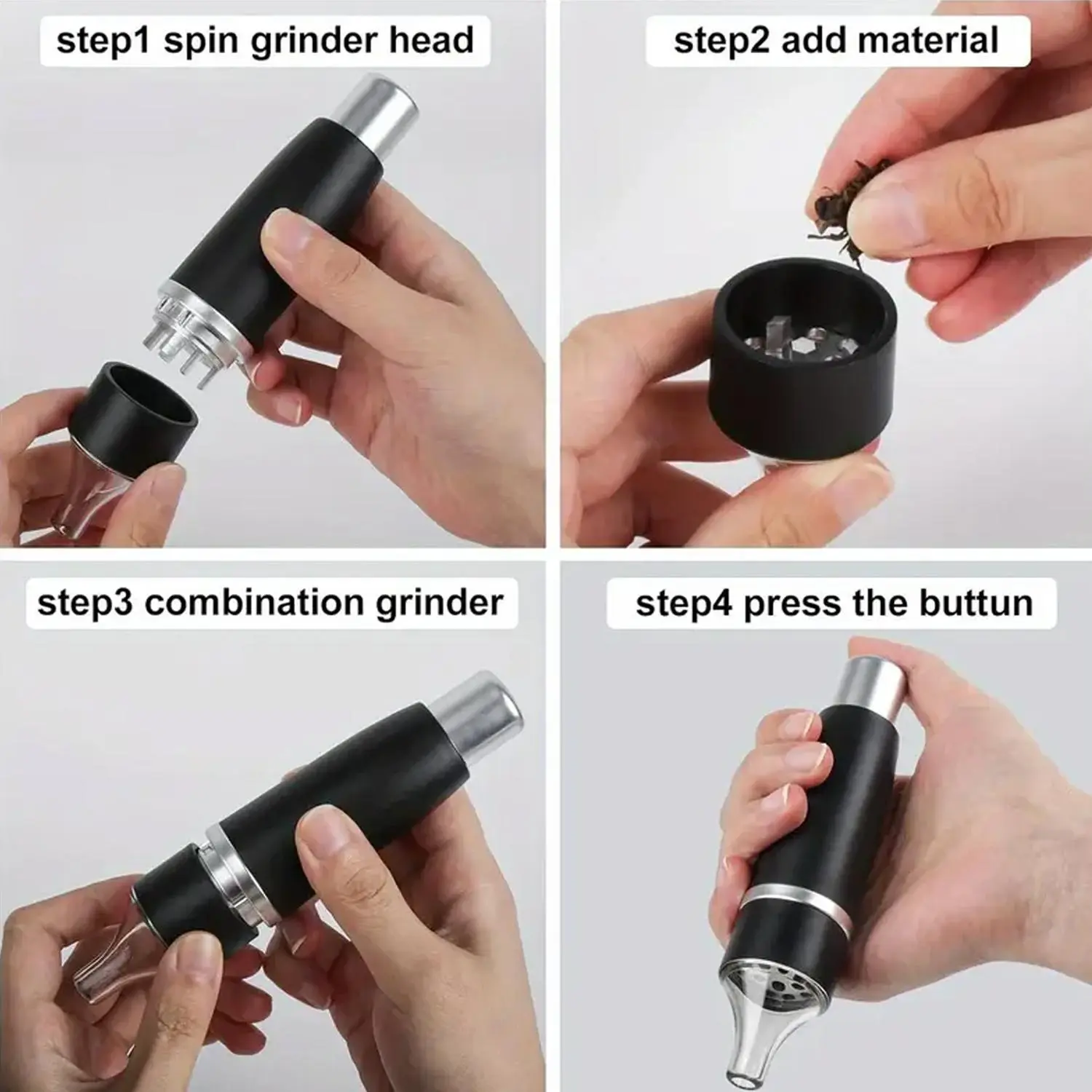 step1 spin grinder head

step2 add material

step3 combination grinder

step4 press the buttun