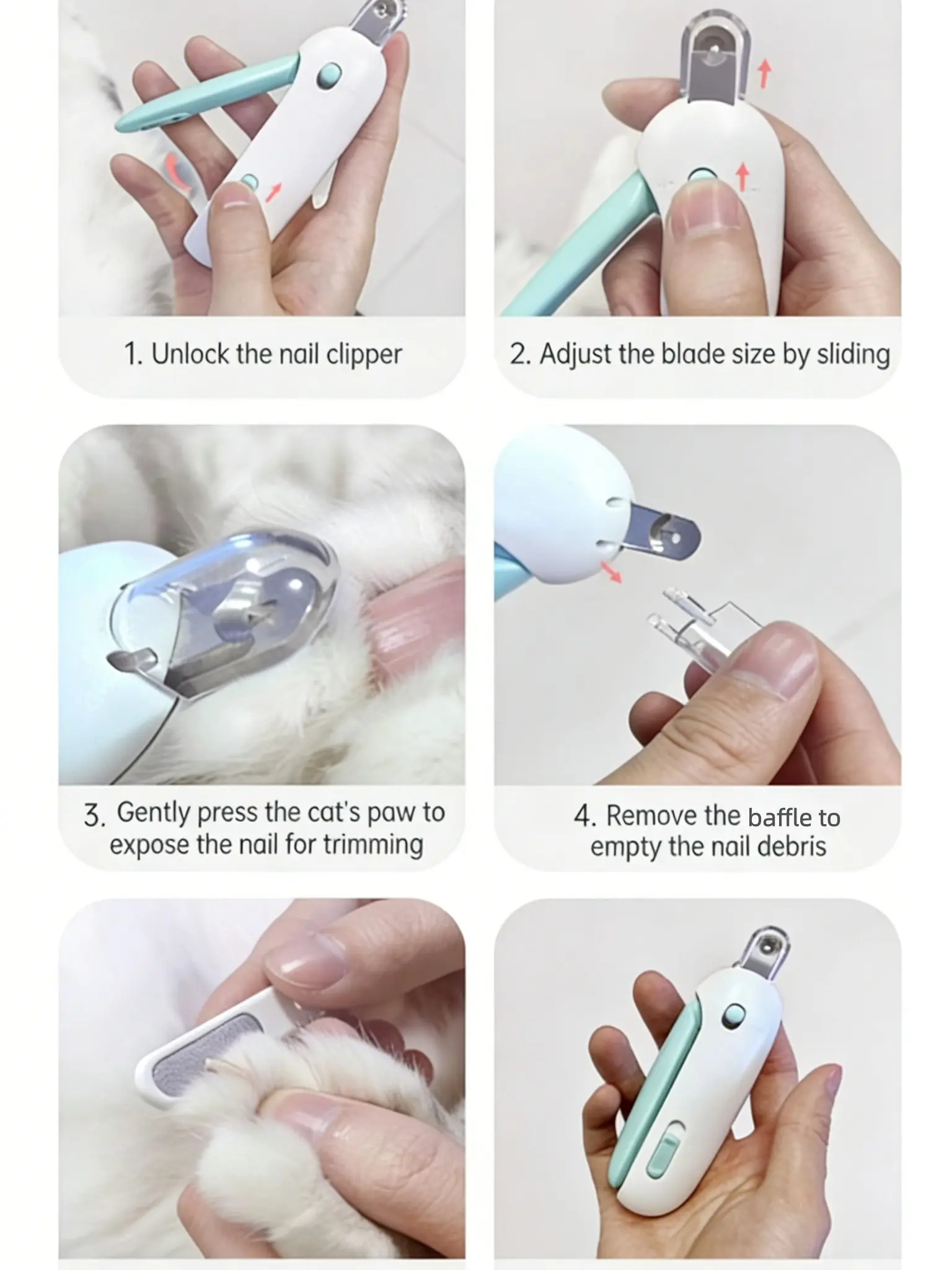 1. Unlock the nail clipper

2. Adjust the blade size by sliding

3. Gently press the cat's paw to expose the nail for trimming

4. Remove the baffle to empty the nail debris