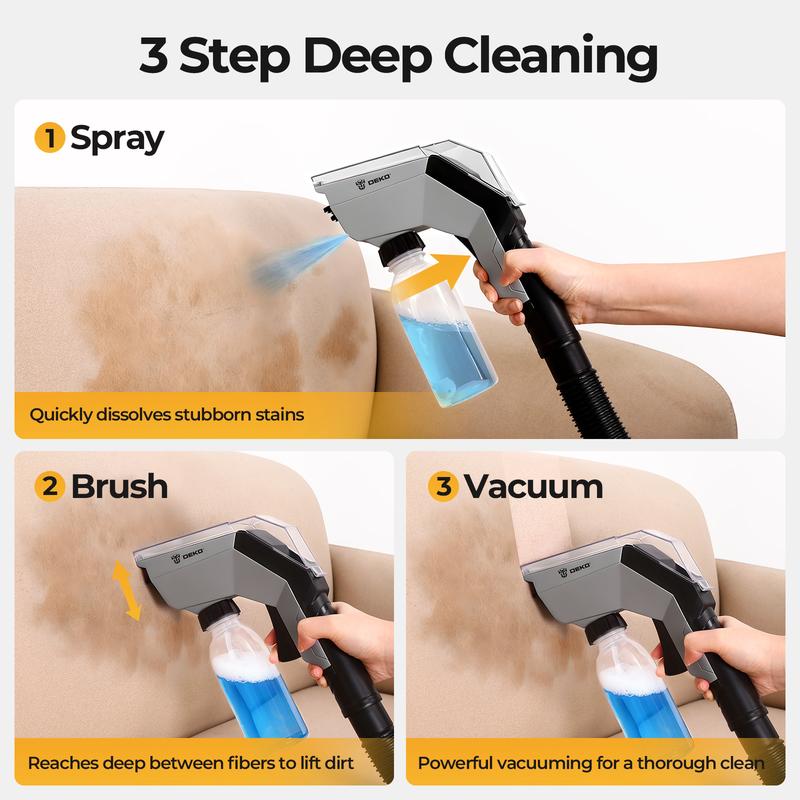 3 Step Deep Cleaning

1 Spray

DEKO

Quickly dissolves stubborn stains

2 Brush

DEKO

Reaches deep between fibers to lift dirt

3 Vacuum

DEKO

Powerful vacuuming for a thorough clean