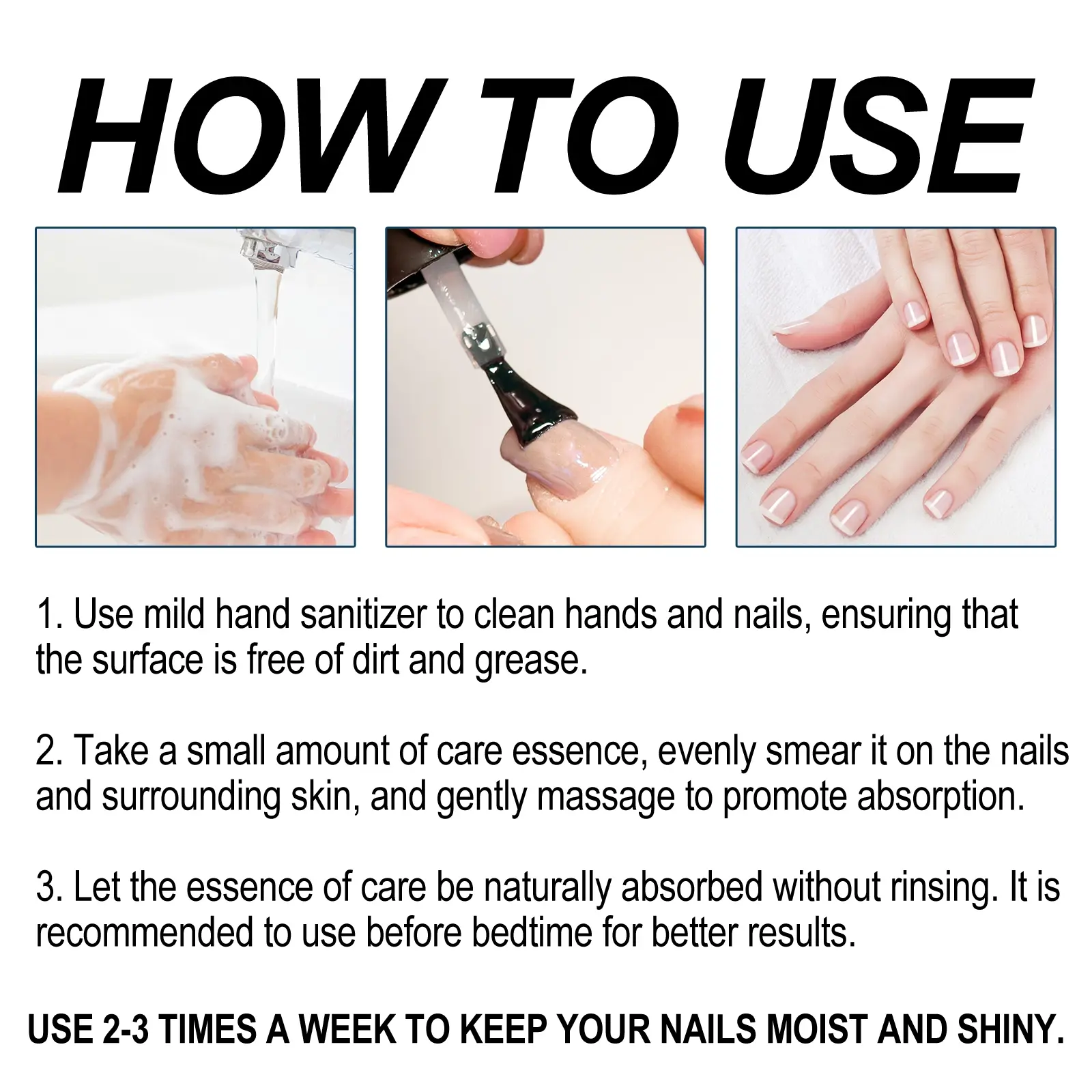 HOW TO USE

1. Use mild hand sanitizer to clean hands and nails, ensuring that the surface is free of dirt and grease.

2. Take a small amount of care essence, evenly smear it on the nails and surrounding skin, and gently massage to promote absorption.

3. Let the essence of care be naturally absorbed without rinsing. It is recommended to use before bedtime for better results.

USE 2-3 TIMES A WEEK TO KEEP YOUR NAILS MOIST AND SHINY.