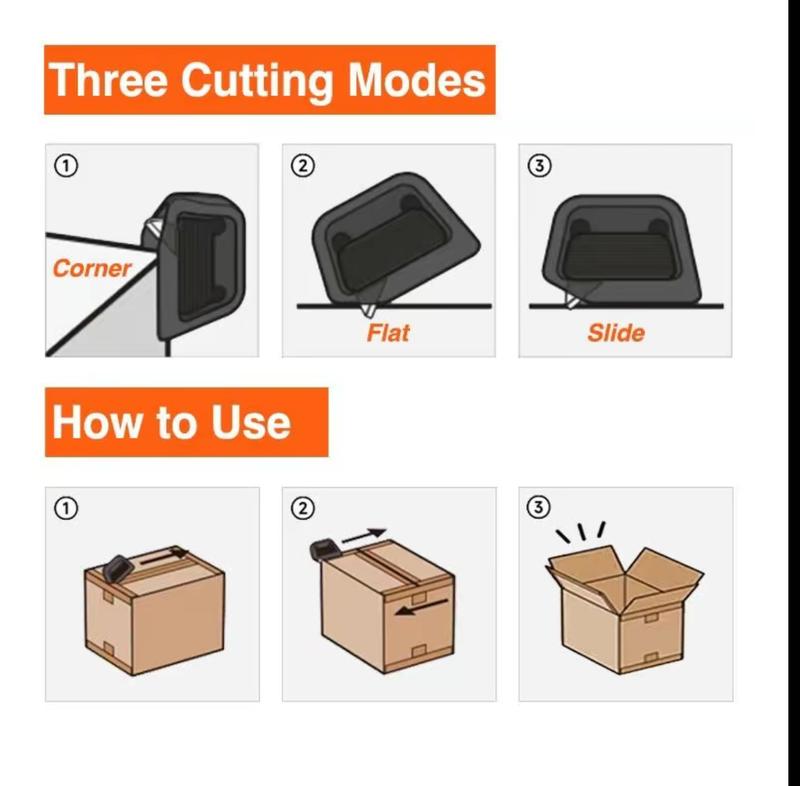 Three Cutting Modes

①

Corner

②

Flat

③

Slide

How to Use

①

②

③