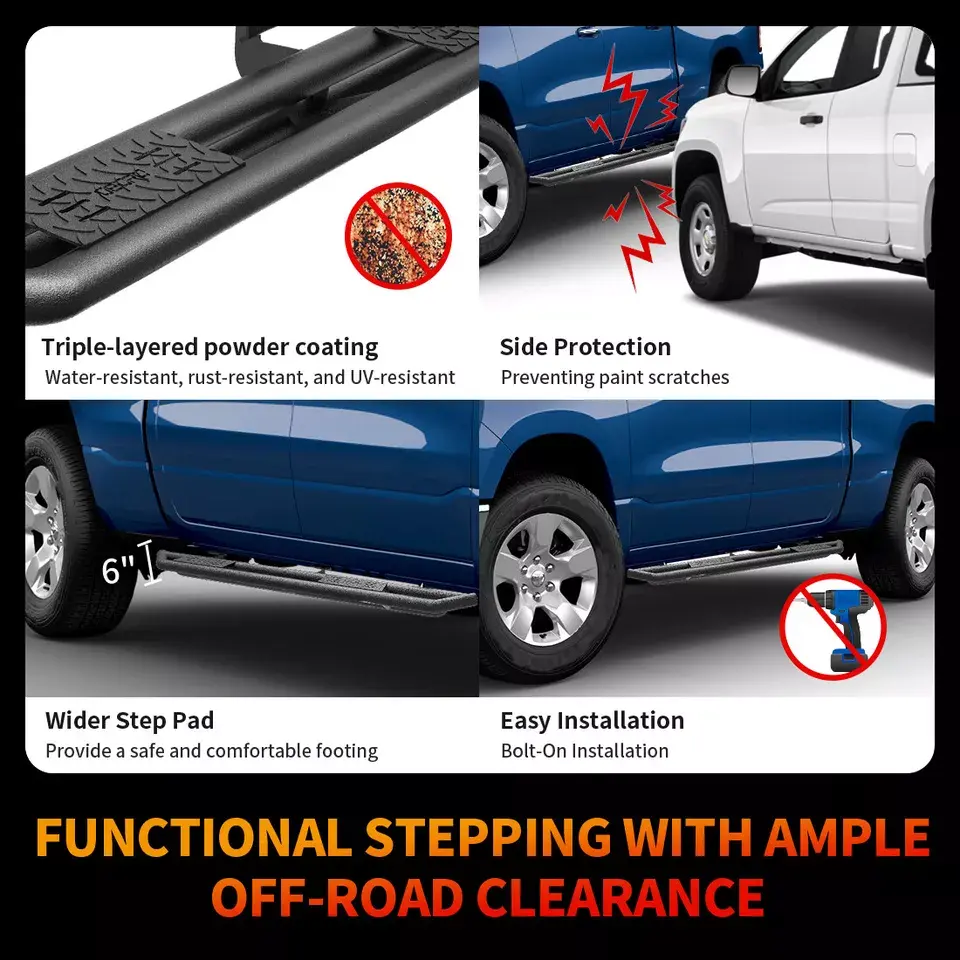 Triple-layered powder coating
Water-resistant, rust-resistant, and UV-resistant

Side Protection
Preventing paint scratches

6"

Wider Step Pad
Provide a safe and comfortable footing

Easy Installation
Bolt-On Installation

FUNCTIONAL STEPPING WITH AMPLE OFF-ROAD CLEARANCE