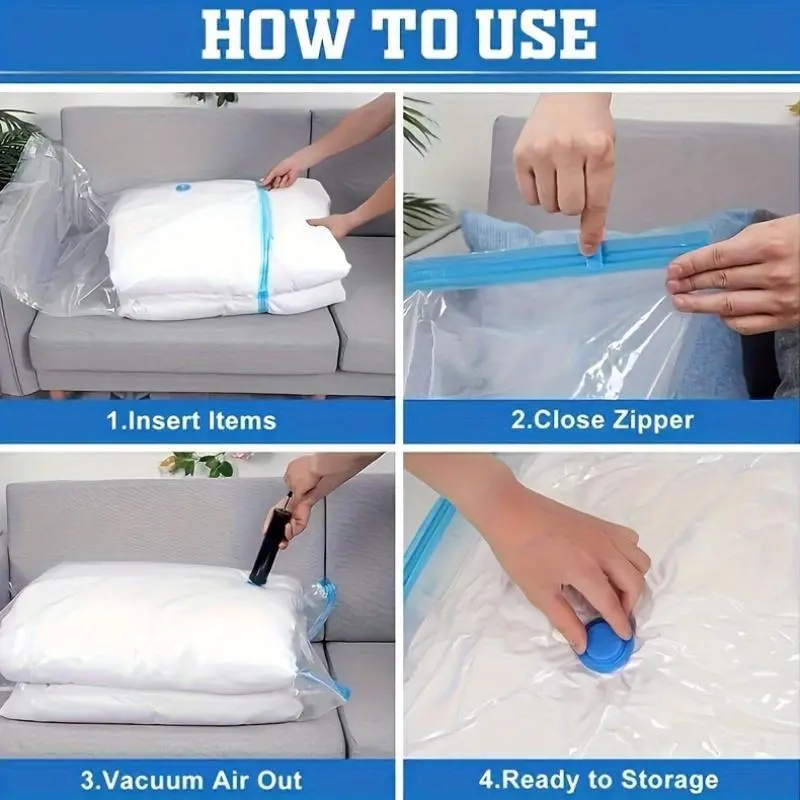 HOW TO USE

1.Insert Items

2.Close Zipper

3.Vacuum Air Out

4.Ready to Storage