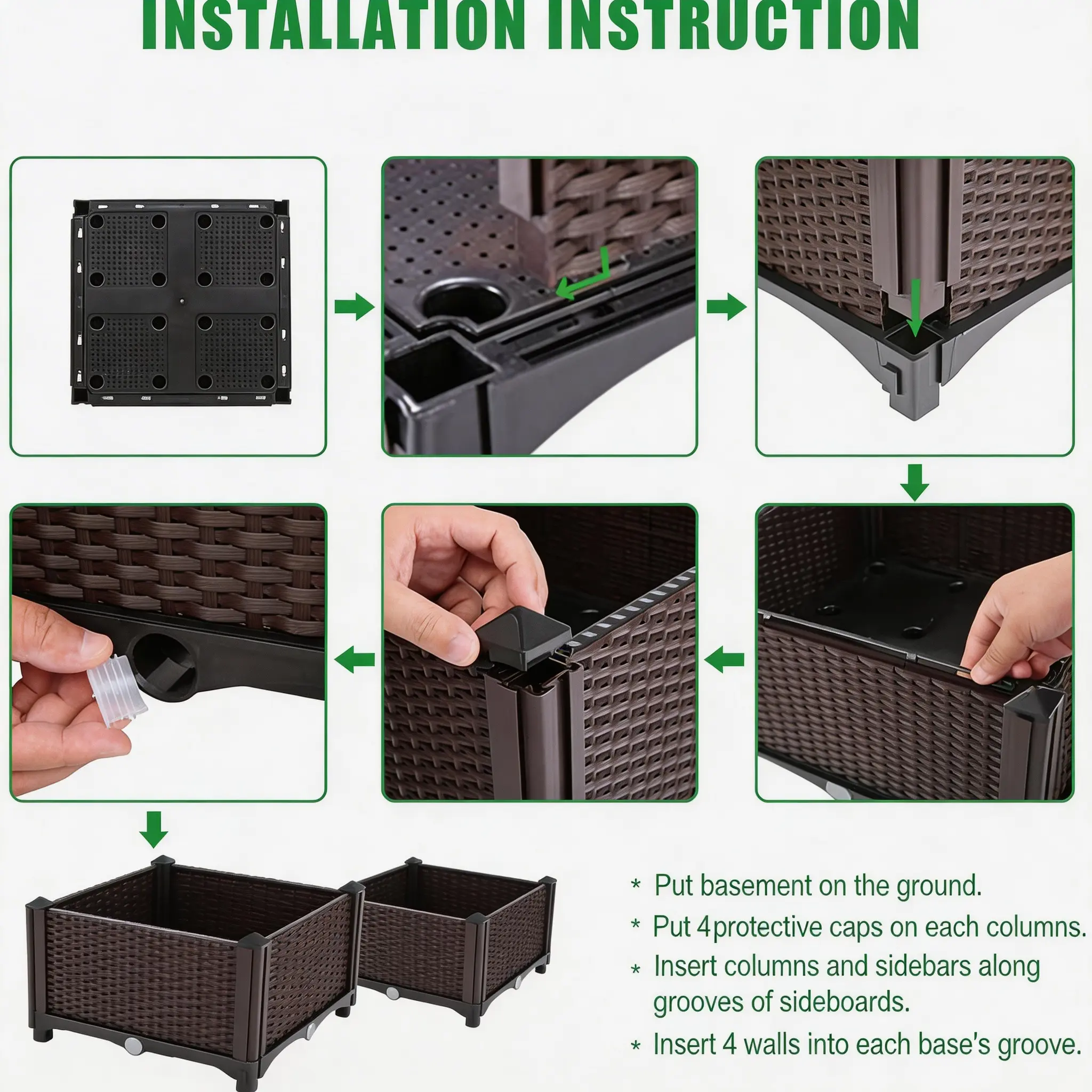 INSTALLATION INSTRUCTION

* Put basement on the ground.
* Put 4protective caps on each columns.
* Insert columns and sidebars along grooves of sideboards.
* Insert 4 walls into each base's groove.