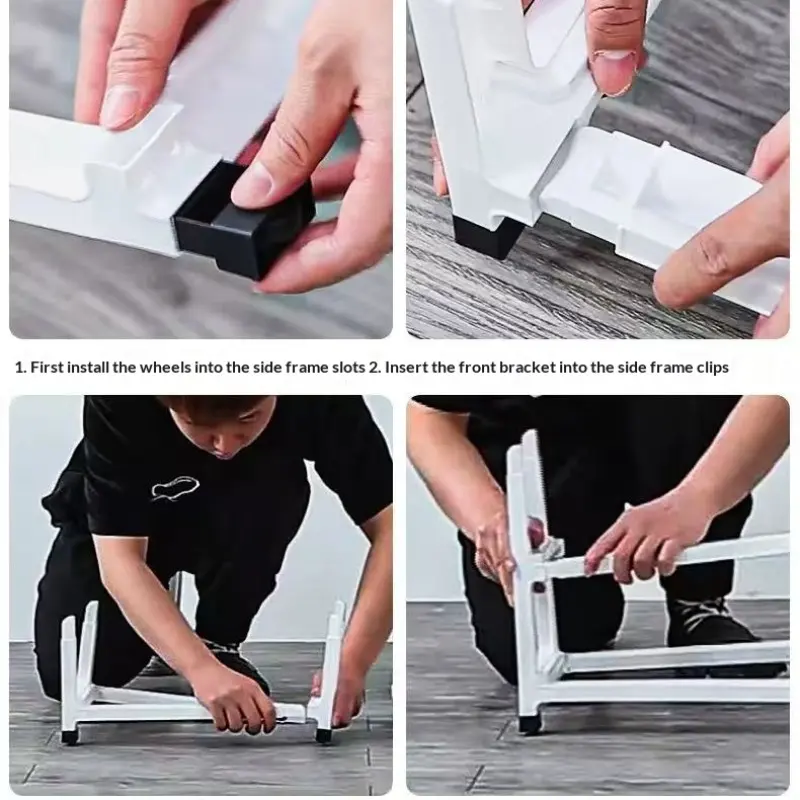 1. First install the wheels into the side frame slots 2. Insert the front bracket into the side frame clips