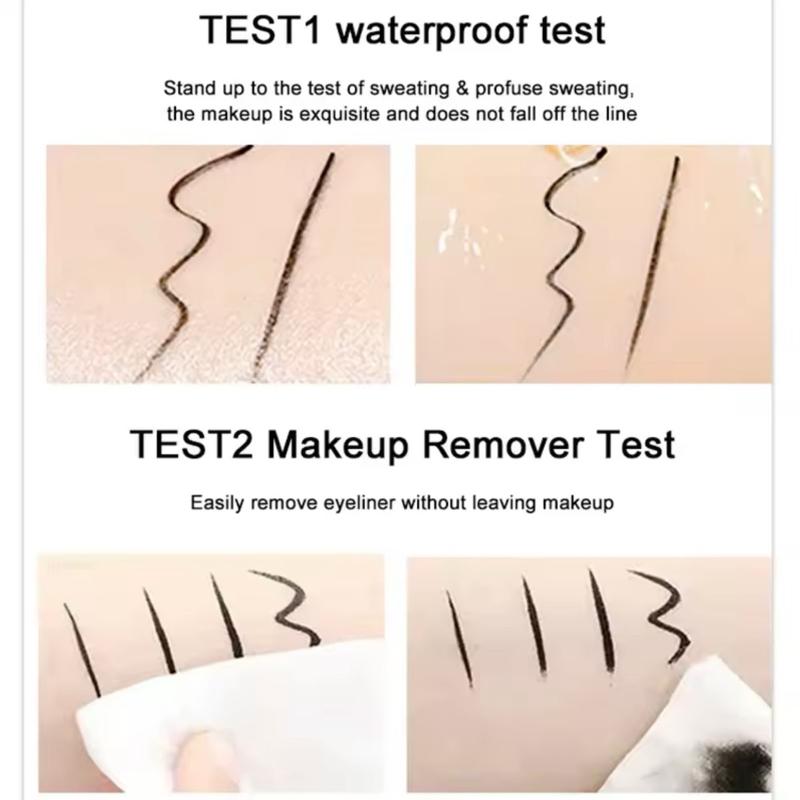 TEST1 waterproof test

Stand up to the test of sweating & profuse sweating, the makeup is exquisite and does not fall off the line

TEST2 Makeup Remover Test

Easily remove eyeliner without leaving makeup