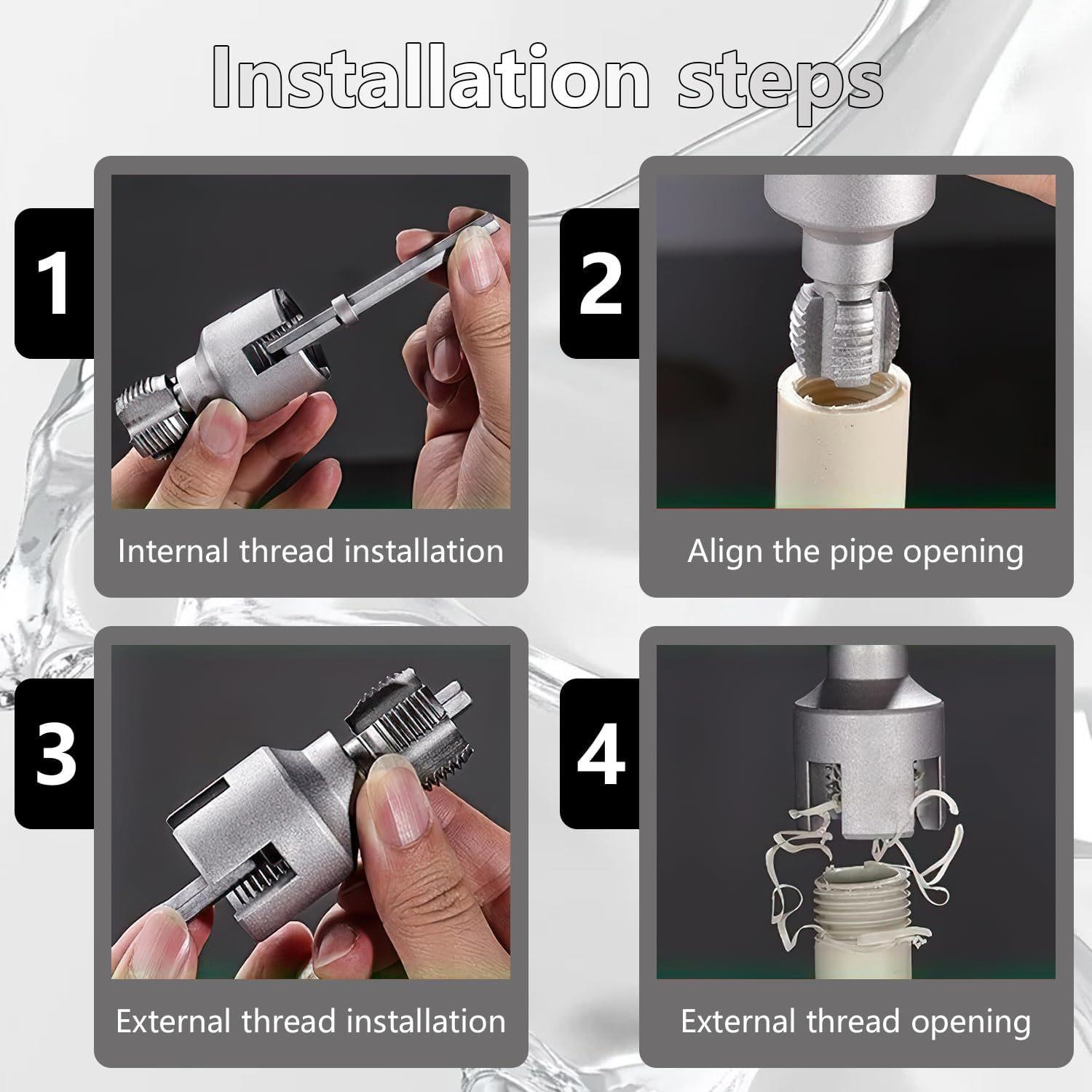 Installation steps

1

Internal thread installation

2

Align the pipe opening

3

External thread installation

4

External thread opening