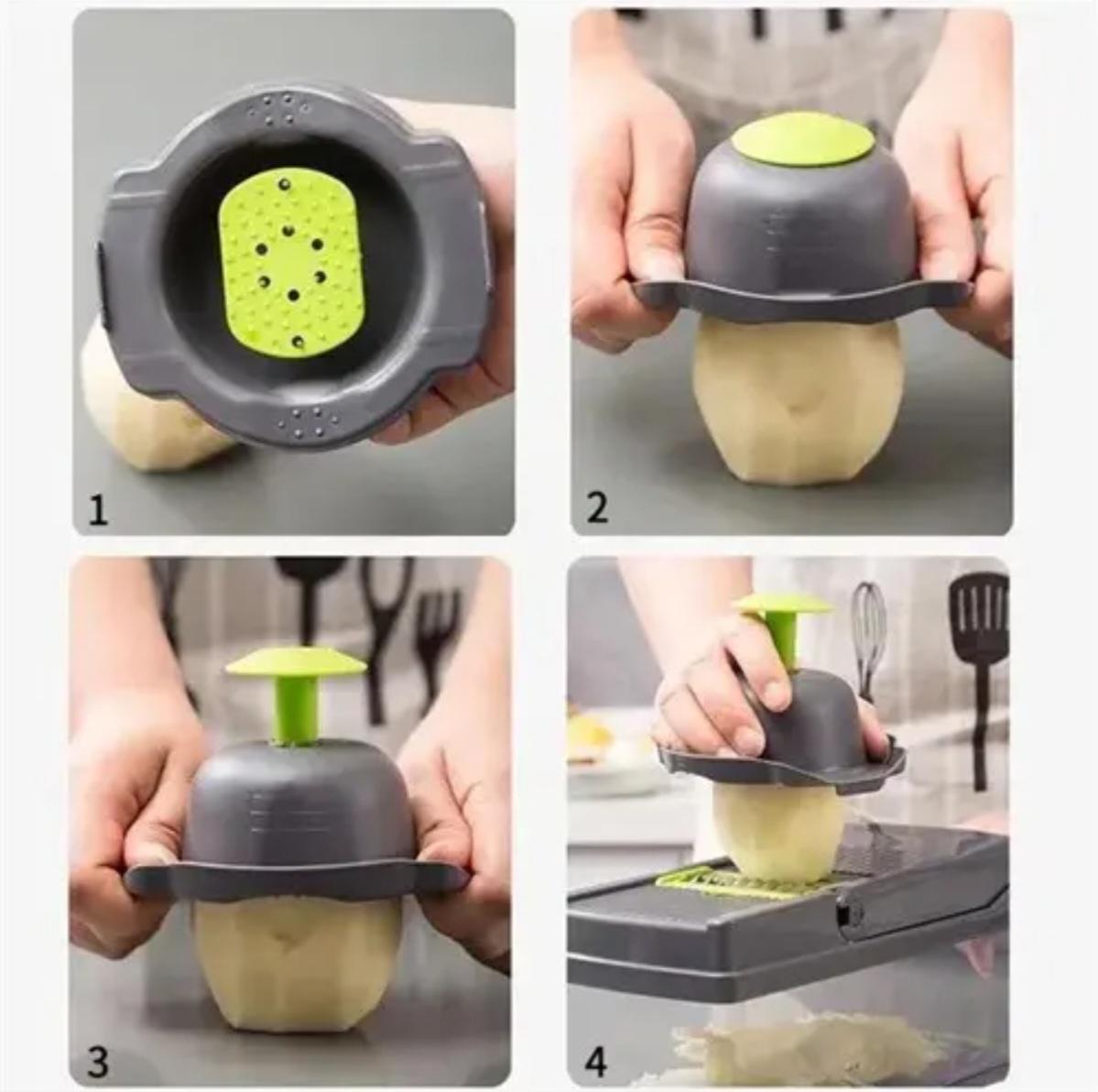 1

2

3

4