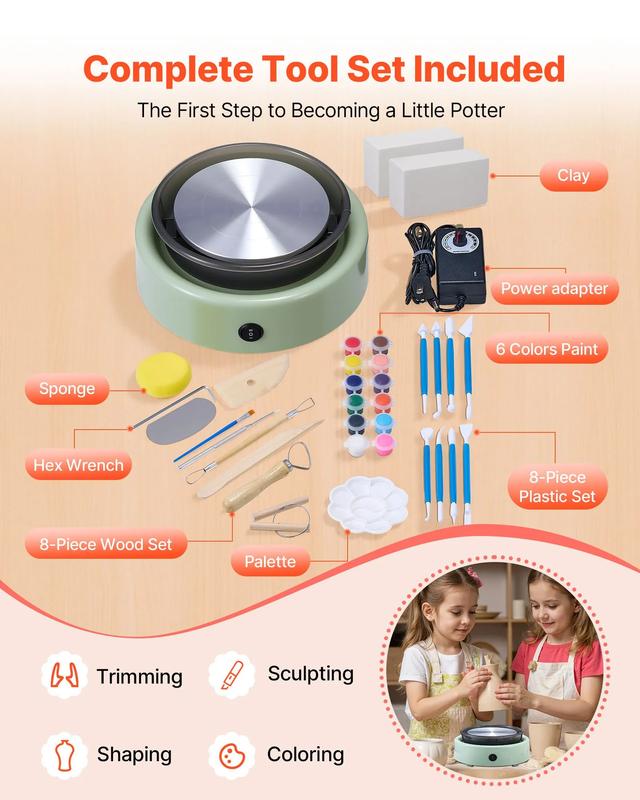 Complete Tool Set Included

The First Step to Becoming a Little Potter

Clay

Power adapter

6 Colors Paint

Sponge

Hex Wrench

8-Piece Plastic Set

8-Piece Wood Set

Palette

Trimming

Sculpting

Shaping

Coloring