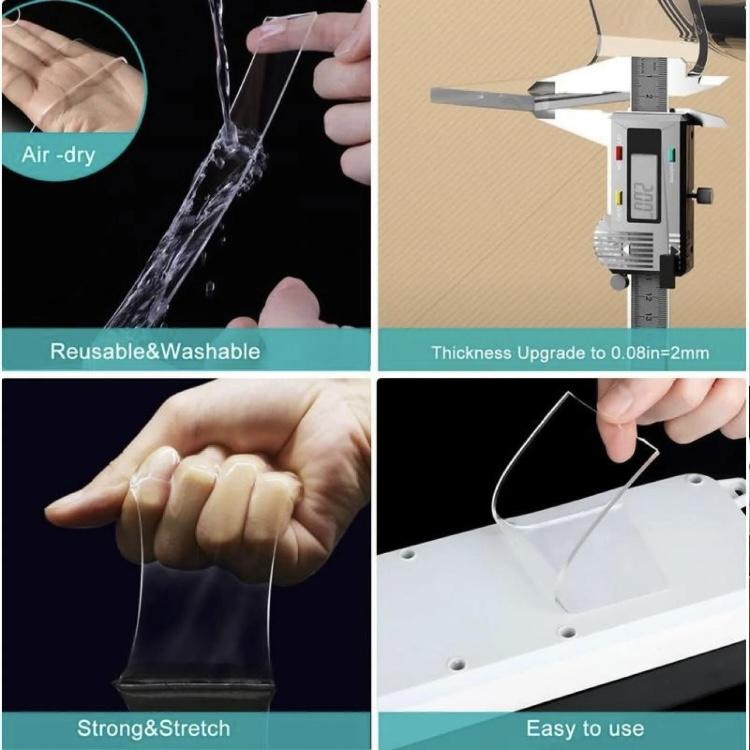 Air -dry

Reusable&Washable

2.00

Thickness Upgrade to 0.08in=2mm

Strong&Stretch

Easy to use