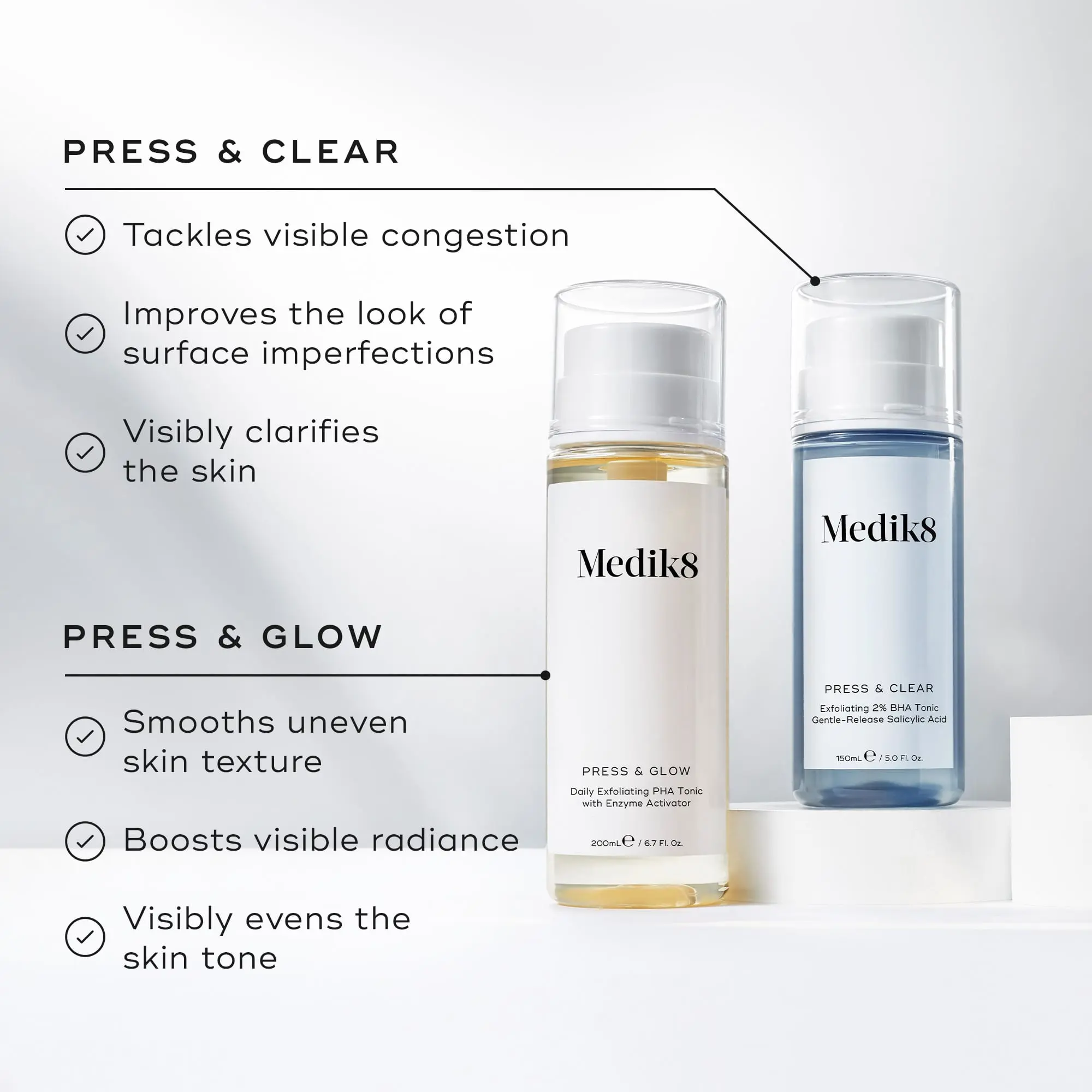 PRESS & CLEAR

Tackles visible congestion

Improves the look of surface imperfections

Visibly clarifies the skin

PRESS & GLOW

Smooths uneven skin texture

Boosts visible radiance

Visibly evens the skin tone

Medik8

PRESS & GLOW

Daily Exfoliating PHA Tonic with Enzyme Activator

200mL ℮ / 6.7 Fl. Oz.

Medik8

PRESS & CLEAR

Exfoliating 2% BHA Tonic Gentle-Release Salicylic Acid

150mL ℮ / 5.0 Fl. Oz.