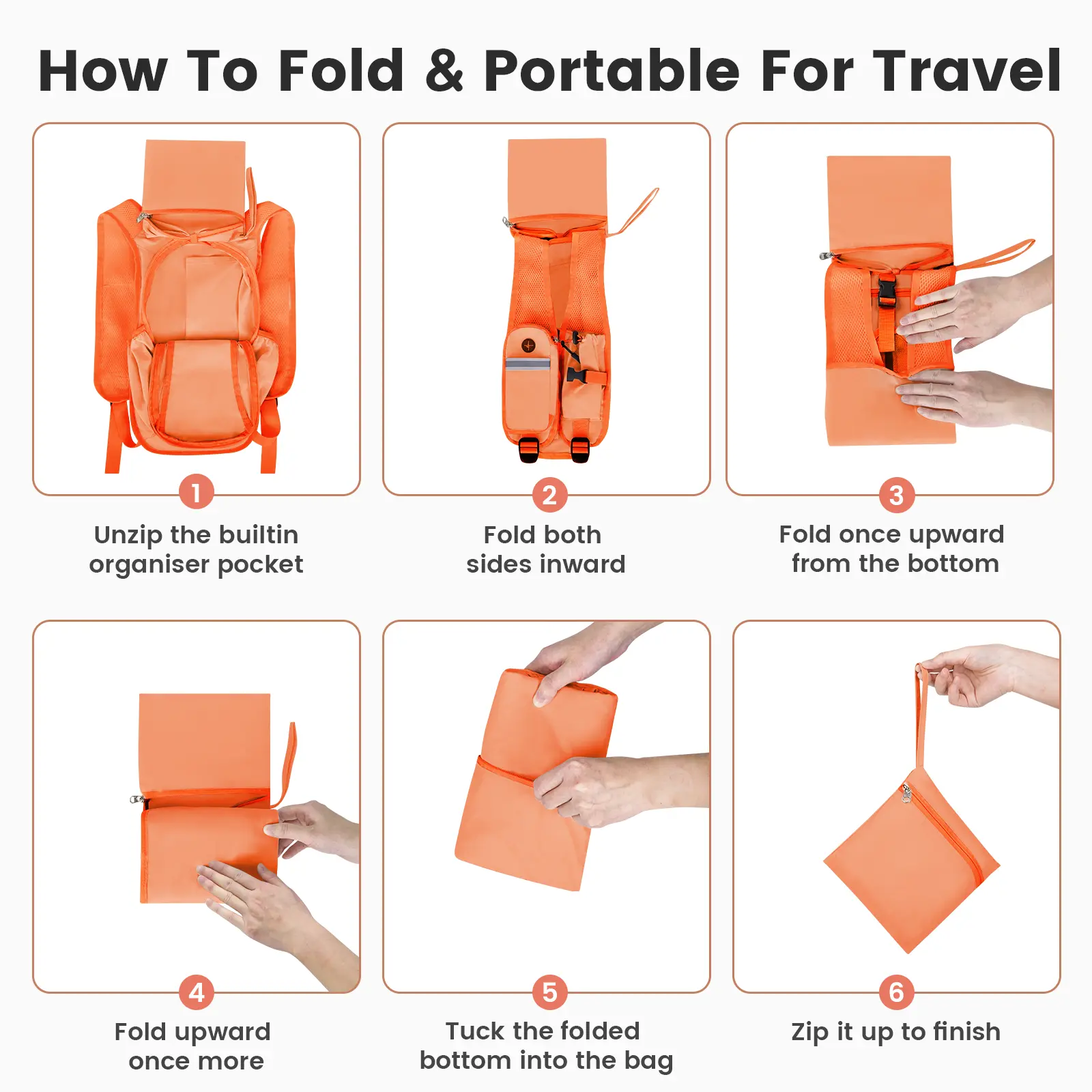 How To Fold & Portable For Travel

1
Unzip the builtin organiser pocket

2
Fold both sides inward

3
Fold once upward from the bottom

4
Fold upward once more

5
Tuck the folded bottom into the bag

6
Zip it up to finish