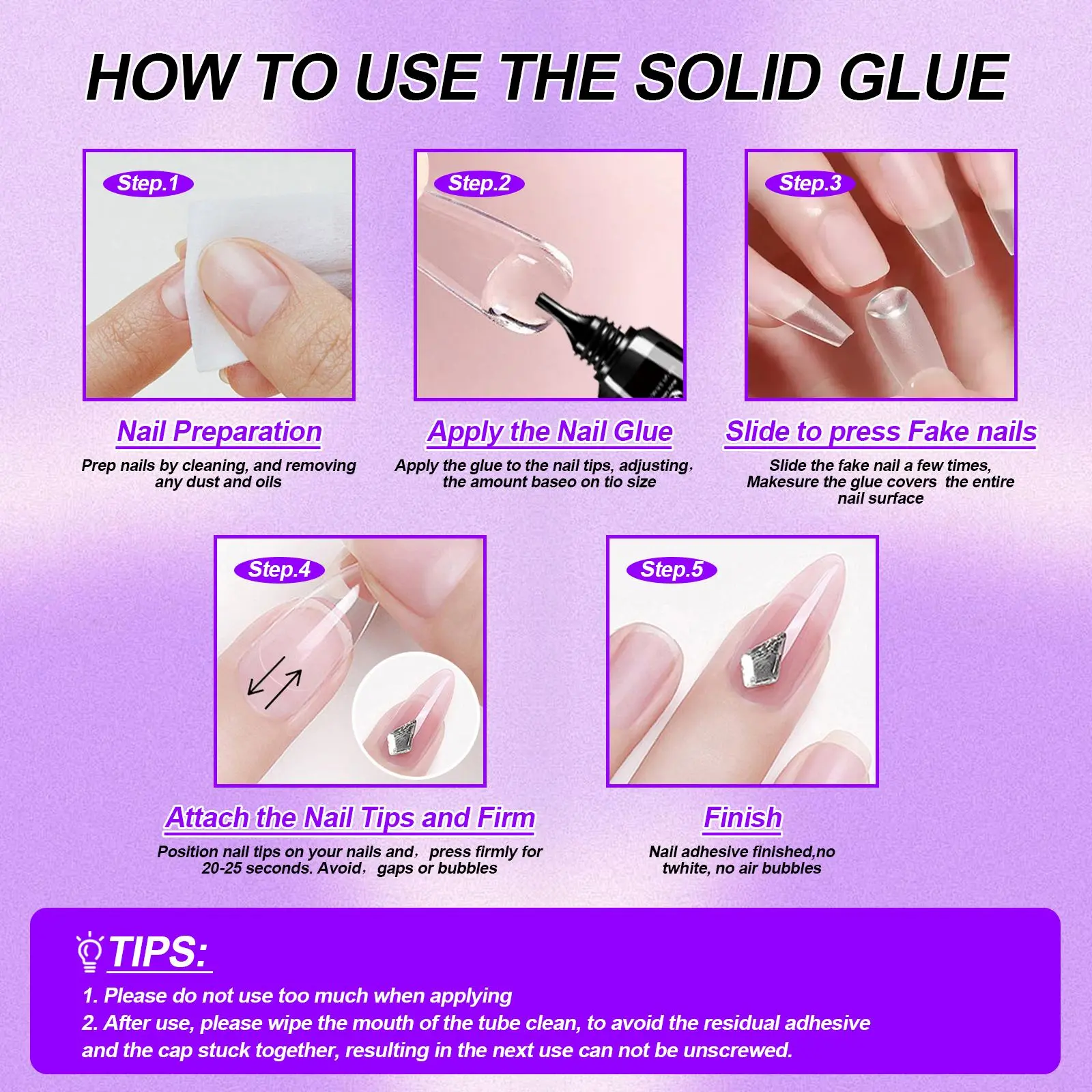 HOW TO USE THE SOLID GLUE

Step.1

Nail Preparation

Prep nails by cleaning, and removing any dust and oils

Step.2

Apply the Nail Glue

Apply the glue to the nail tips, adjusting, the amount baseo on tio size

Step.3

Slide to press Fake nails

Slide the fake nail a few times, Makesure the glue covers the entire nail surface

Step.4

Attach the Nail Tips and Firm

Position nail tips on your nails and, press firmly for 20-25 seconds. Avoid, gaps or bubbles

Step.5

Finish

Nail adhesive finished,no twhite, no air bubbles

TIPS:

1. Please do not use too much when applying

2. After use, please wipe the mouth of the tube clean, to avoid the residual adhesive and the cap stuck together, resulting in the next use can not be unscrewed.