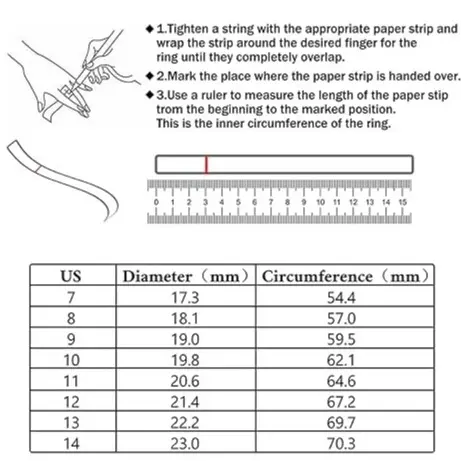 ◆ 1.Tighten a string with the appropriate paper strip and wrap the strip around the desired finger for the ring until they completely overlap.

◆ 2.Mark the place where the paper strip is handed over.

◆ 3.Use a ruler to measure the length of the paper stip trom the beginning to the marked position. This is the inner circumference of the ring.

0 1 2 3 4 5 6 7 8 9 10 11 12 13 14 15

| US | Diameter（mm） | Circumference（mm） |
|---|---|---|
| 7 | 17.3 | 54.4 |
| 8 | 18.1 | 57.0 |
| 9 | 19.0 | 59.5 |
| 10 | 19.8 | 62.1 |
| 11 | 20.6 | 64.6 |
| 12 | 21.4 | 67.2 |
| 13 | 22.2 | 69.7 |
| 14 | 23.0 | 70.3 |