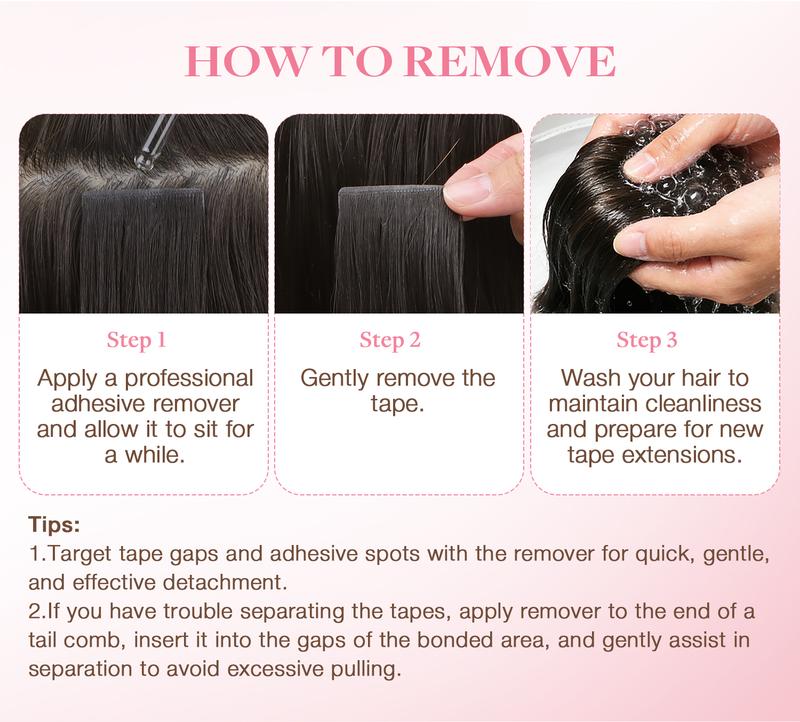 HOW TO REMOVE

Step 1
Apply a professional adhesive remover and allow it to sit for a while.

Step 2
Gently remove the tape.

Step 3
Wash your hair to maintain cleanliness and prepare for new tape extensions.

Tips:
1.Target tape gaps and adhesive spots with the remover for quick, gentle, and effective detachment.
2.If you have trouble separating the tapes, apply remover to the end of a tail comb, insert it into the gaps of the bonded area, and gently assist in separation to avoid excessive pulling.