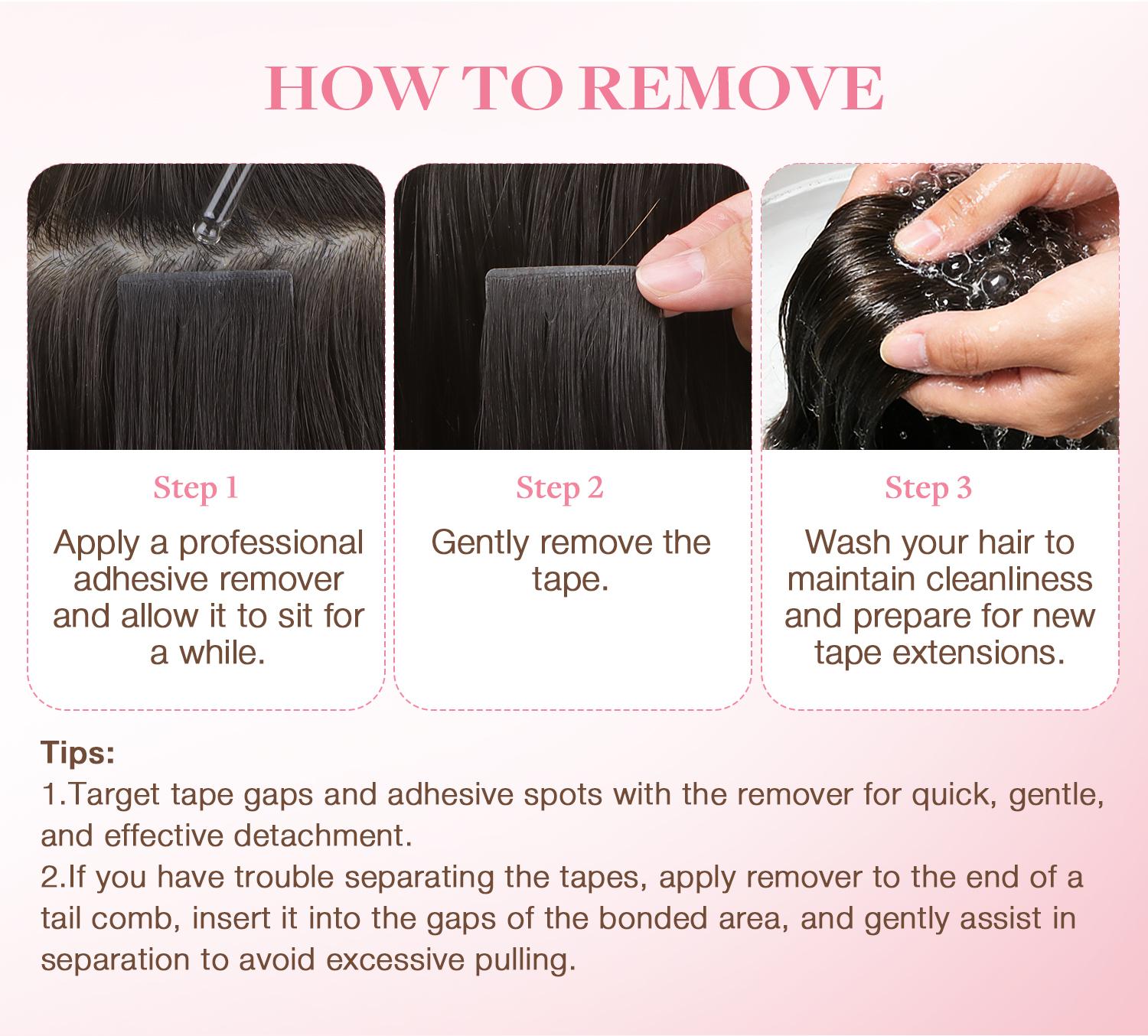 HOW TO REMOVE

Step 1

Apply a professional adhesive remover and allow it to sit for a while.

Step 2

Gently remove the tape.

Step 3

Wash your hair to maintain cleanliness and prepare for new tape extensions.

Tips:

1.Target tape gaps and adhesive spots with the remover for quick, gentle, and effective detachment.

2.If you have trouble separating the tapes, apply remover to the end of a tail comb, insert it into the gaps of the bonded area, and gently assist in separation to avoid excessive pulling.