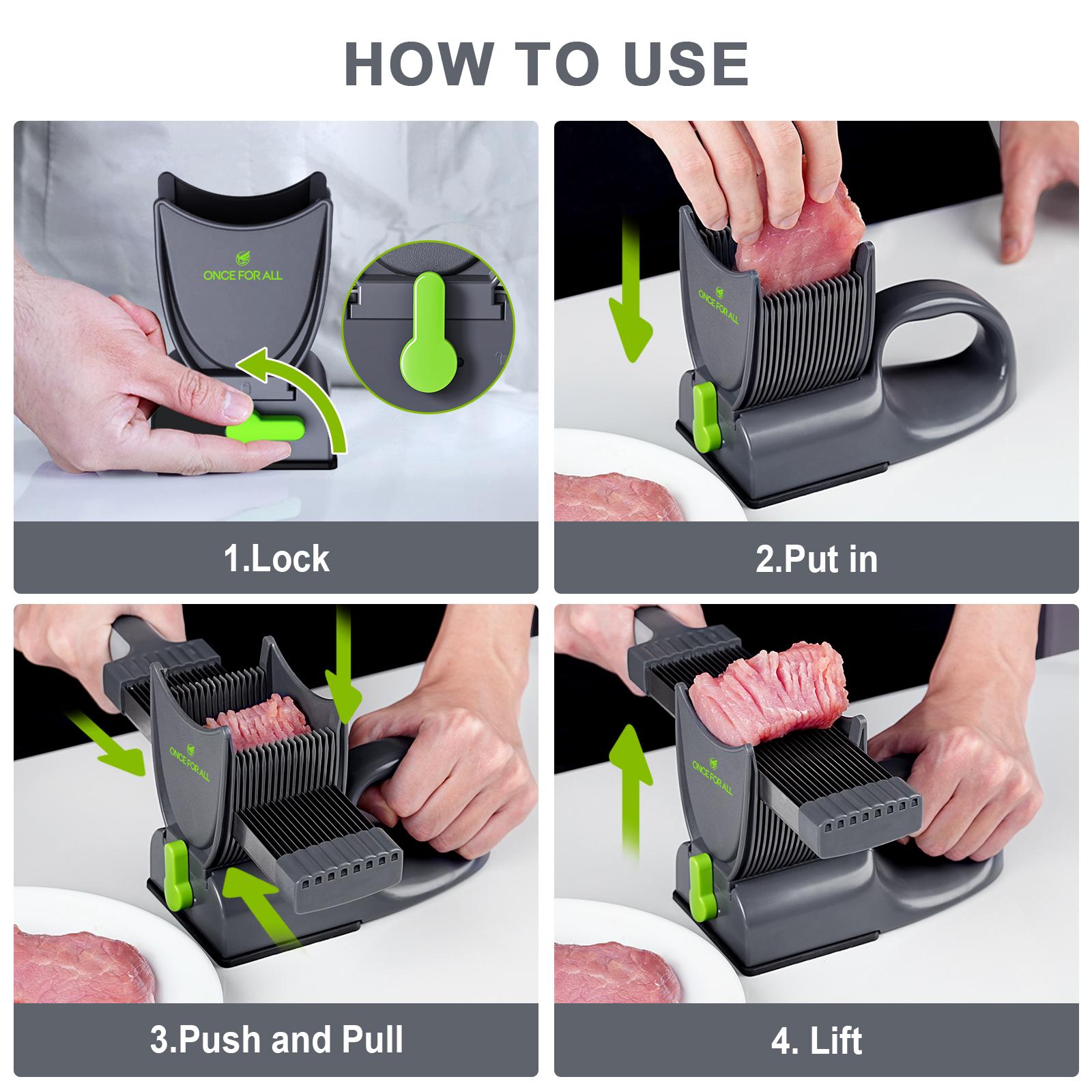 HOW TO USE

ONCE FOR ALL

1.Lock

ONCE FOR ALL

2.Put in

ONCE FOR ALL

3.Push and Pull

ONCE FOR ALL

4. Lift