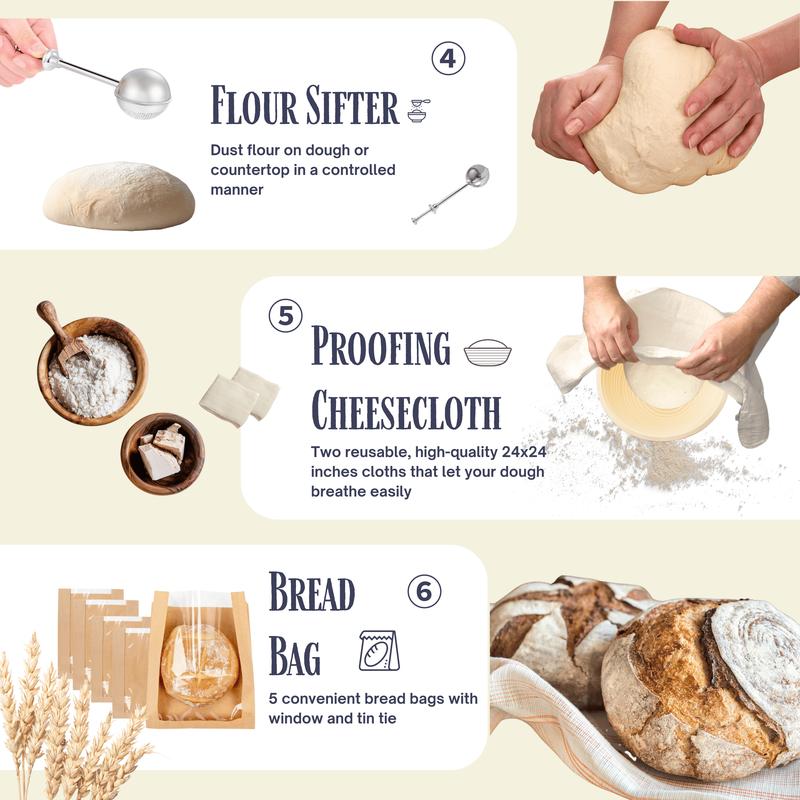 4

FLOUR SIFTER

Dust flour on dough or countertop in a controlled manner

5

PROOFING CHEESECLOTH

Two reusable, high-quality 24x24 inches cloths that let your dough breathe easily

BREAD BAG

6

5 convenient bread bags with window and tin tie