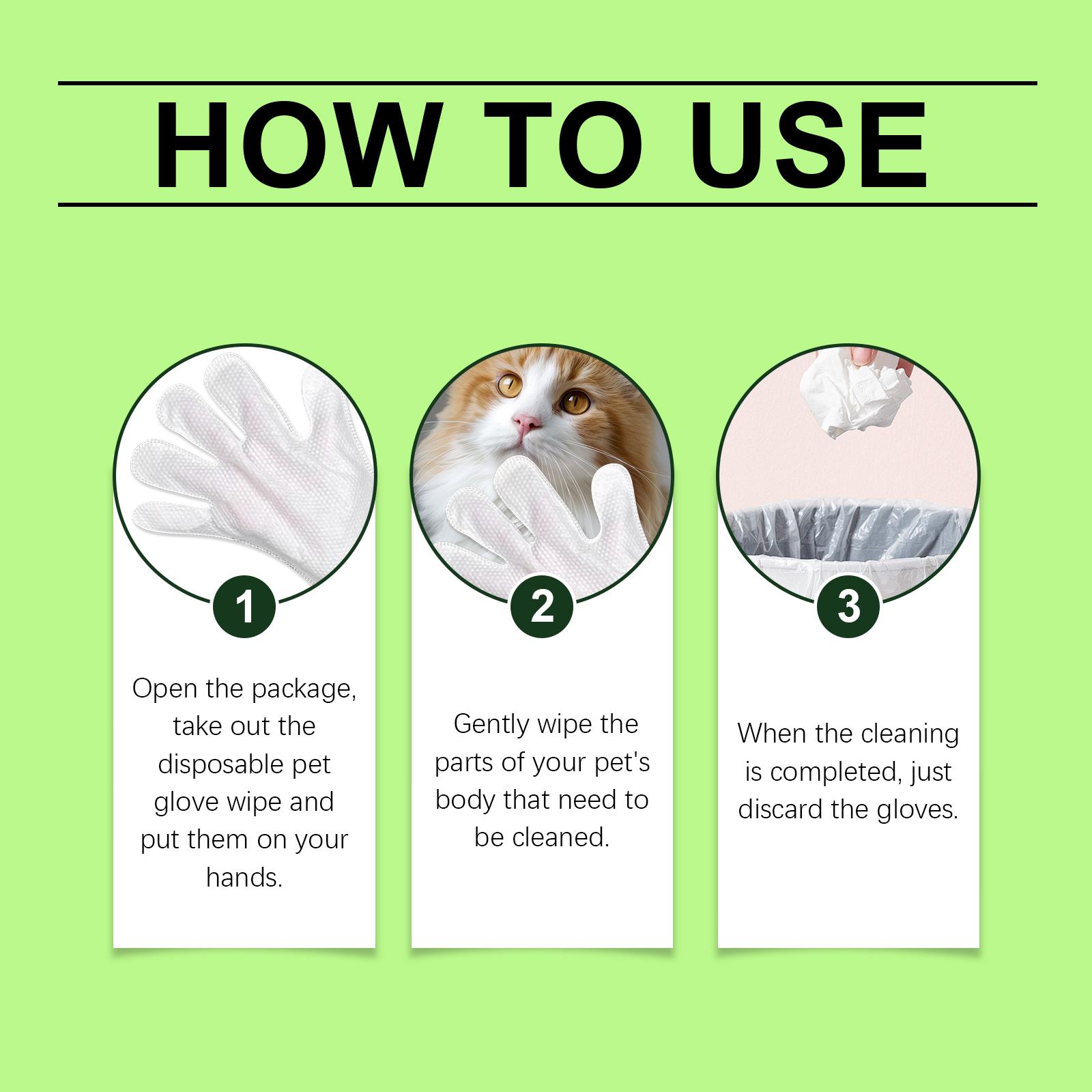 HOW TO USE

1

Open the package, take out the disposable pet glove wipe and put them on your hands.

2

Gently wipe the parts of your pet's body that need to be cleaned.

3

When the cleaning is completed, just discard the gloves.