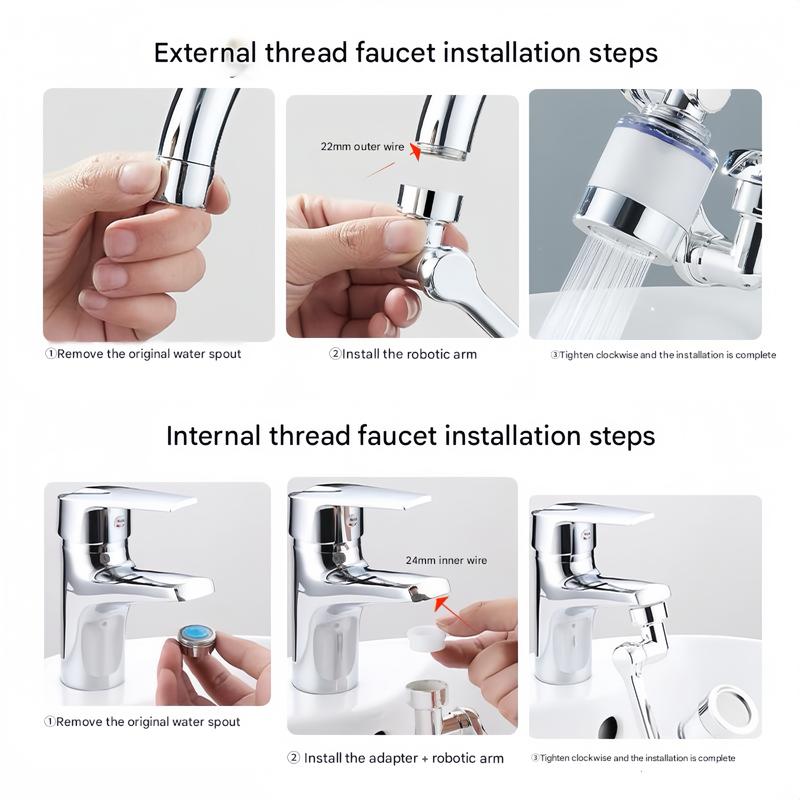 External thread faucet installation steps

22mm outer wire

①Remove the original water spout

②Install the robotic arm

③Tighten clockwise and the installation is complete

Internal thread faucet installation steps

24mm inner wire

①Remove the original water spout

② Install the adapter + robotic arm

③Tighten clockwise and the installation is complete