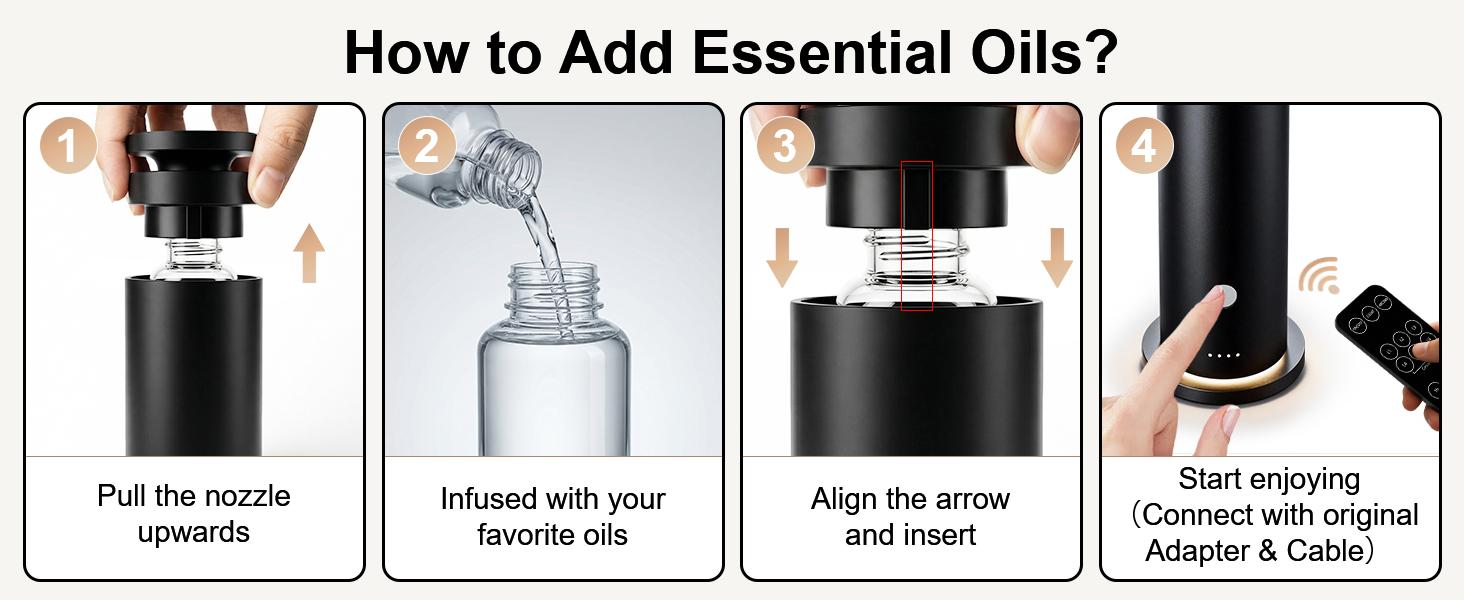 How to Add Essential Oils?

1

Pull the nozzle upwards

2

Infused with your favorite oils

3

Align the arrow and insert

4

Start enjoying （Connect with original Adapter & Cable）