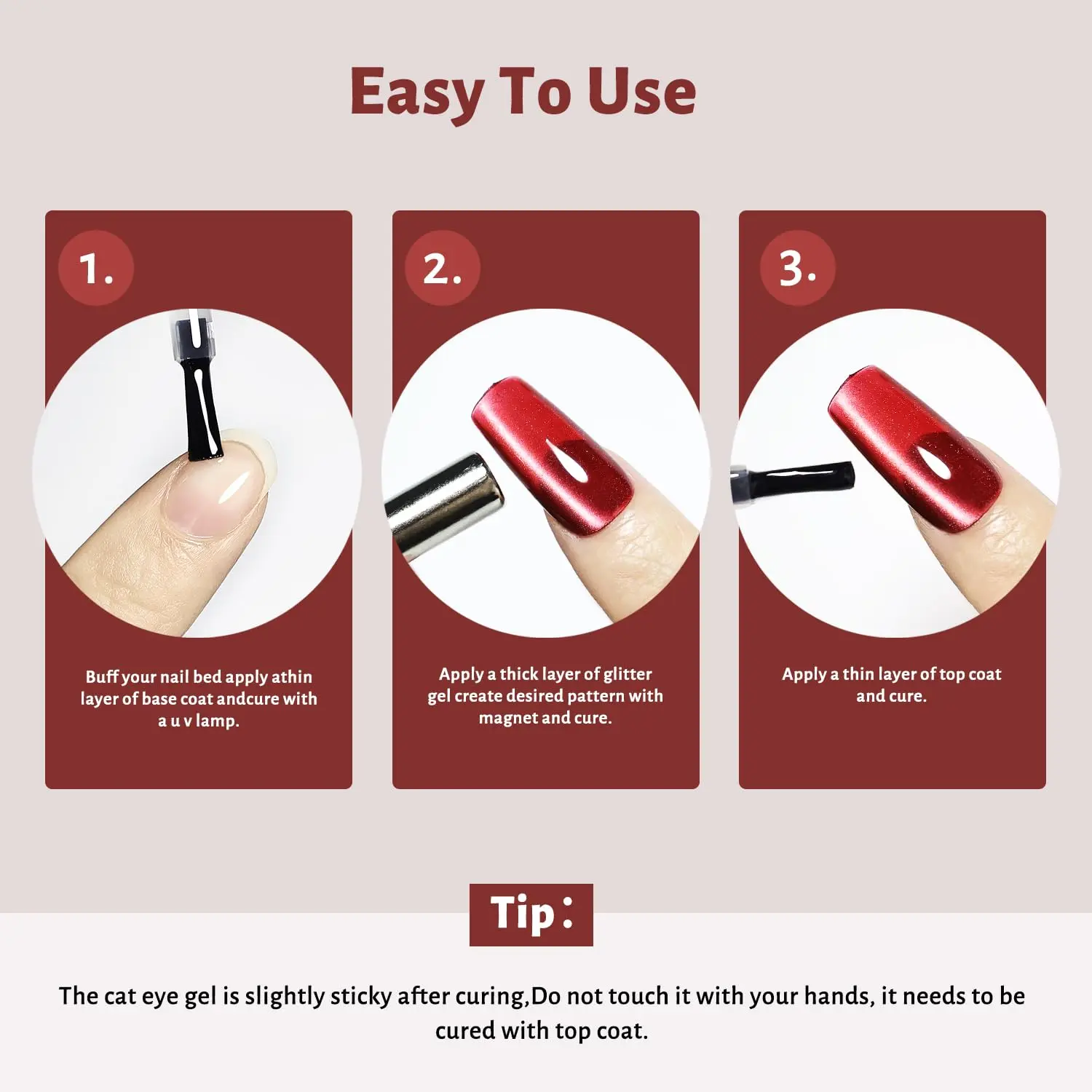 Easy To Use

1.

Buff your nail bed apply athin layer of base coat andcure with a u v lamp.

2.

Apply a thick layer of glitter gel create desired pattern with magnet and cure.

3.

Apply a thin layer of top coat and cure.

Tip:

The cat eye gel is slightly sticky after curing,Do not touch it with your hands, it needs to be cured with top coat.