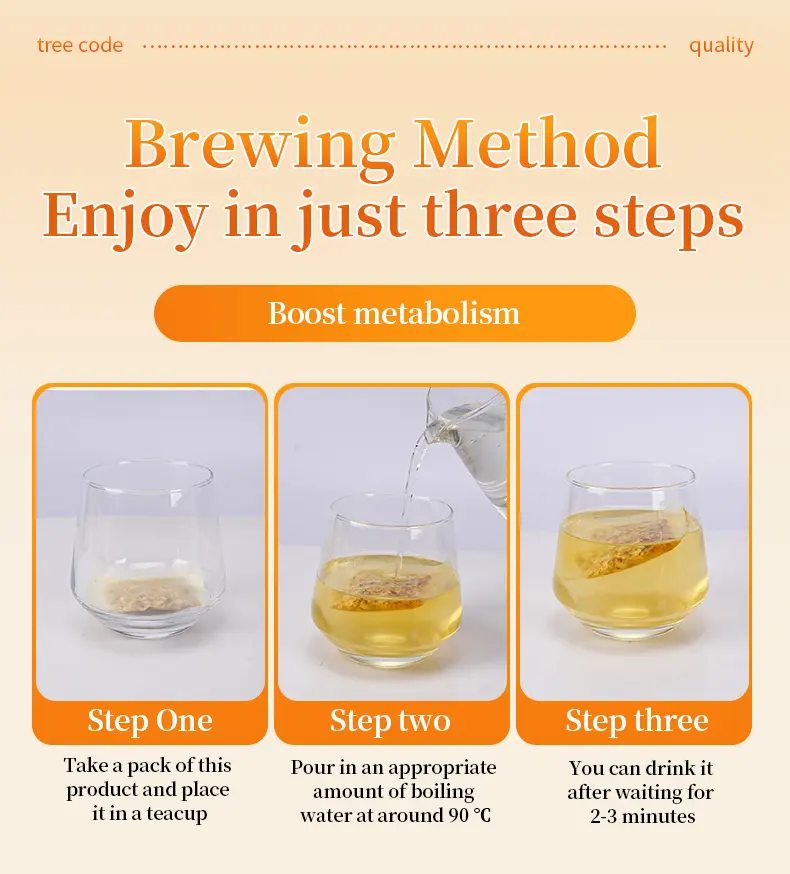 tree code quality

Brewing Method
Enjoy in just three steps

Boost metabolism

Step One
Take a pack of this product and place it in a teacup

Step two
Pour in an appropriate amount of boiling water at around 90 ℃

Step three
You can drink it after waiting for 2-3 minutes