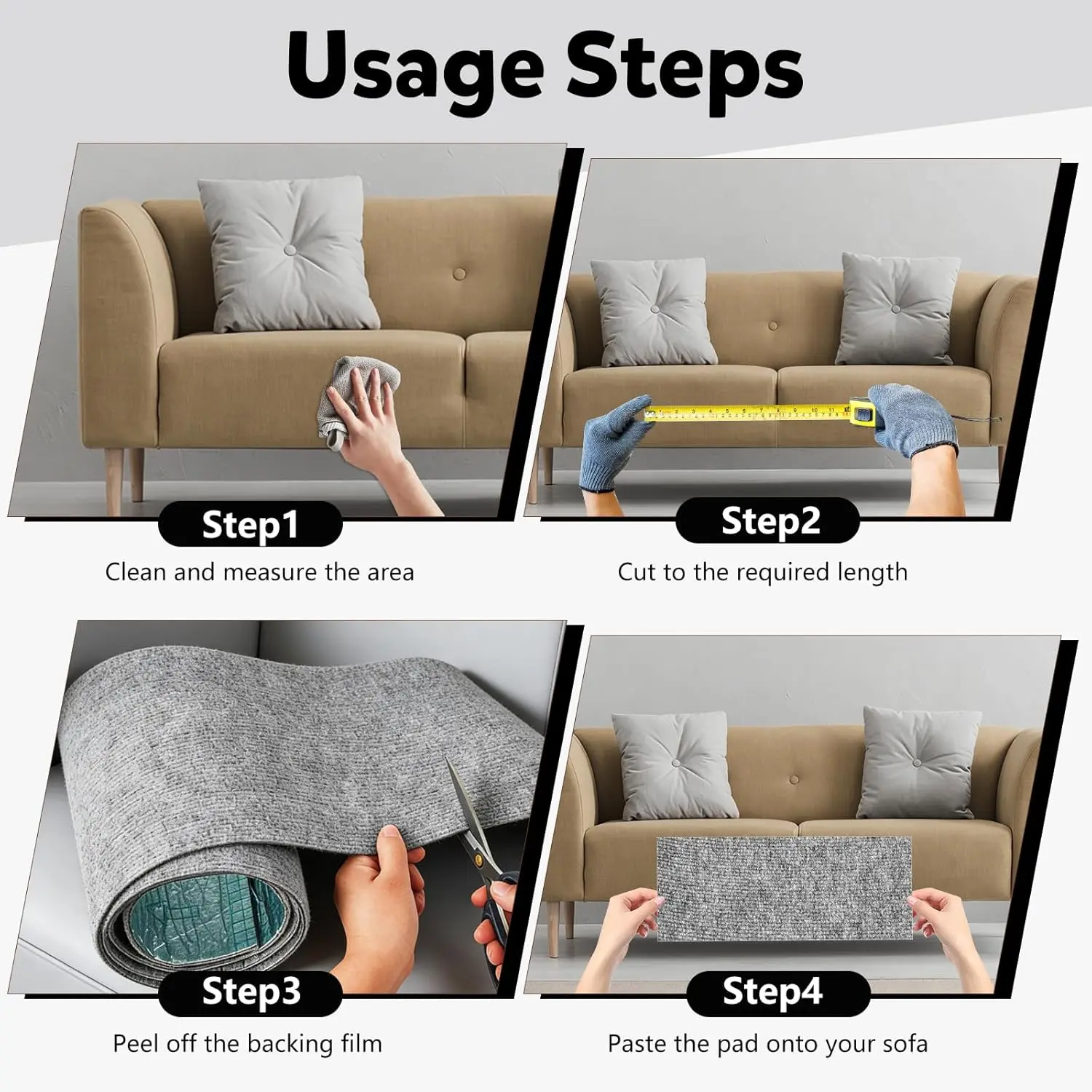 Usage Steps

Step1
Clean and measure the area

Step2
Cut to the required length

Step3
Peel off the backing film

Step4
Paste the pad onto your sofa