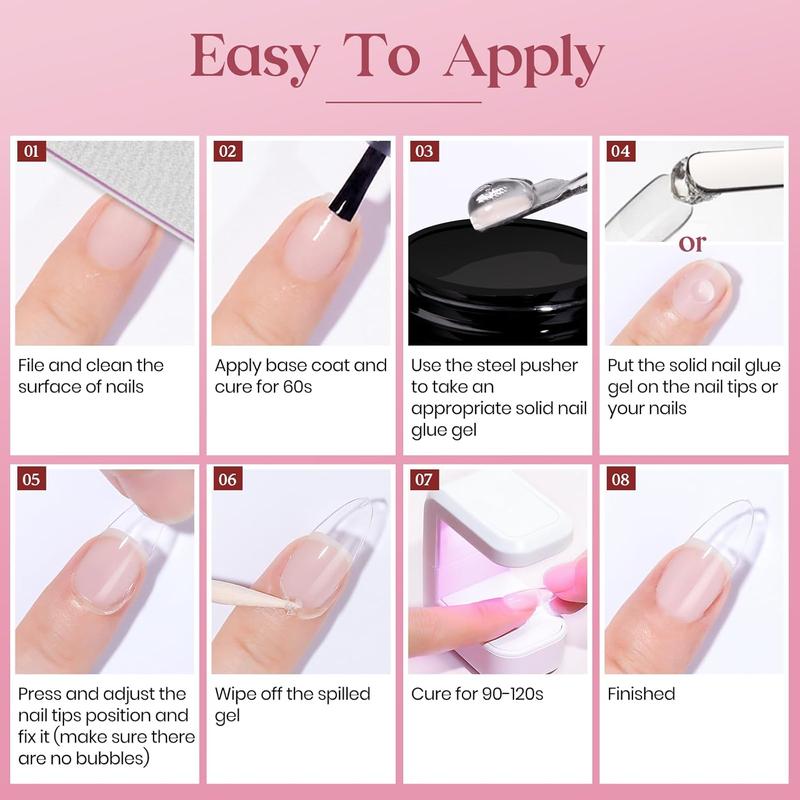 Easy To Apply

01
File and clean the surface of nails

02
Apply base coat and cure for 60s

03
Use the steel pusher to take an appropriate solid nail glue gel

04
or
Put the solid nail glue gel on the nail tips or your nails

05
Press and adjust the nail tips position and fix it (make sure there are no bubbles)

06
Wipe off the spilled gel

07
Cure for 90-120s

08
Finished