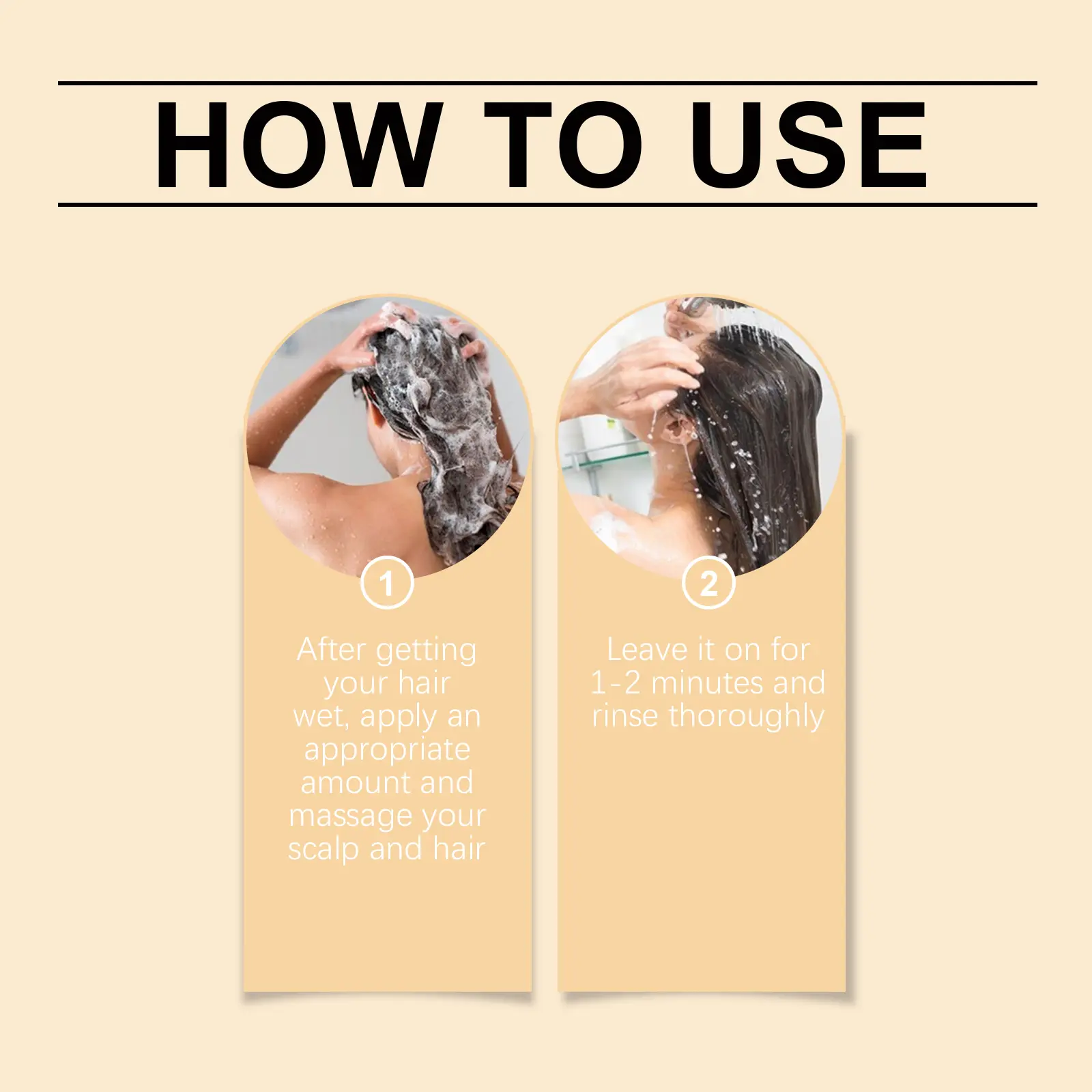 HOW TO USE

1

After getting your hair wet, apply an appropriate amount and massage your scalp and hair

2

Leave it on for 1-2 minutes and rinse thoroughly