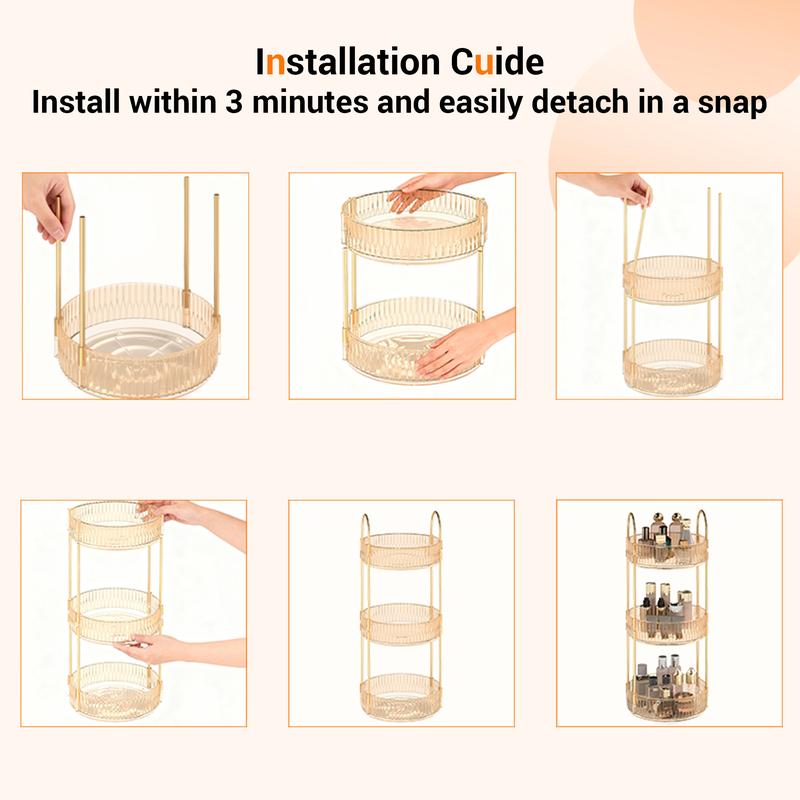 Installation Cuide
Install within 3 minutes and easily detach in a snap