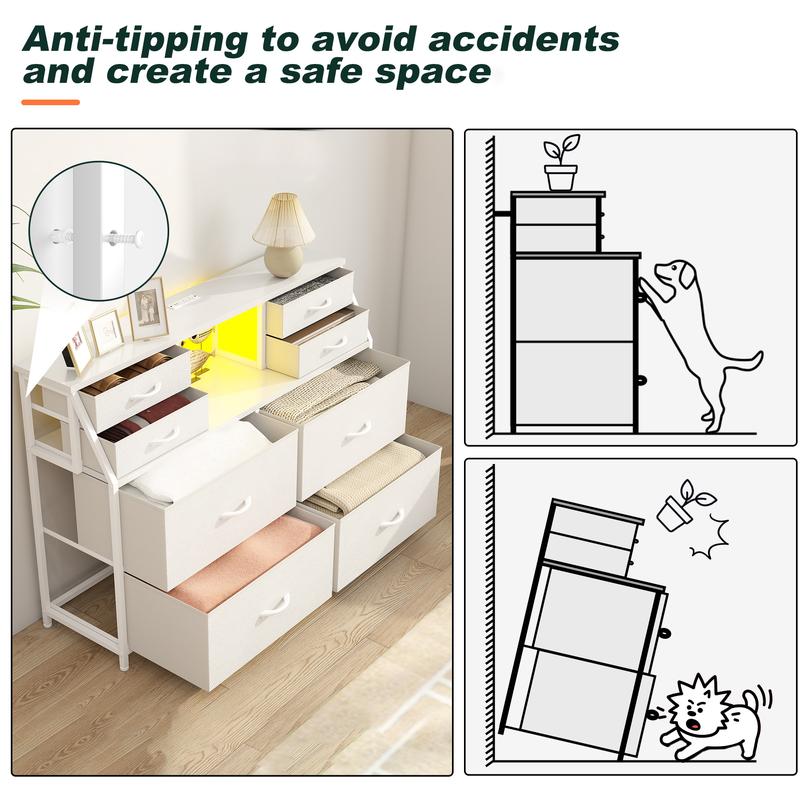 Anti-tipping to avoid accidents and create a safe space