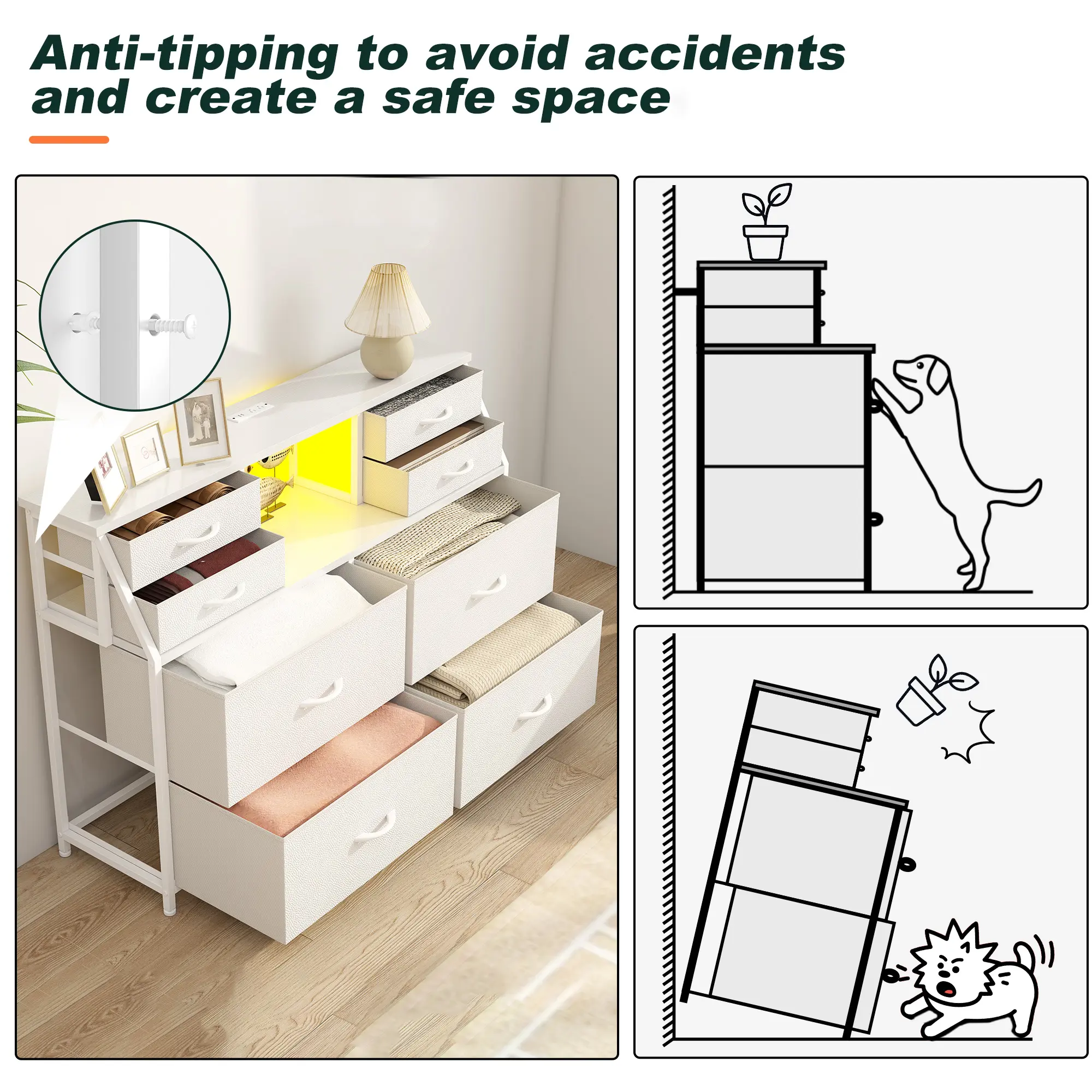 Anti-tipping to avoid accidents and create a safe space