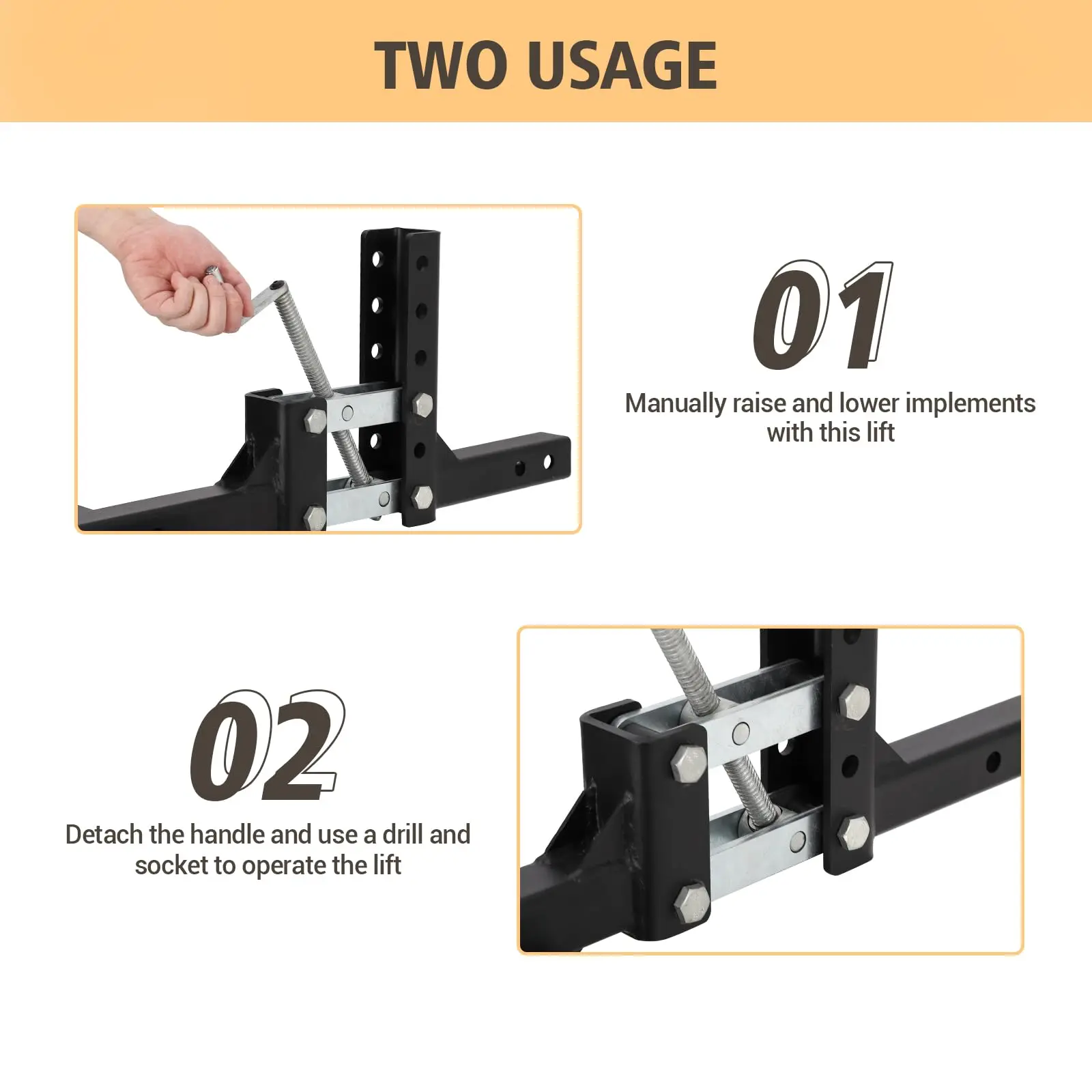 TWO USAGE

01

Manually raise and lower implements with this lift

02

Detach the handle and use a drill and socket to operate the lift