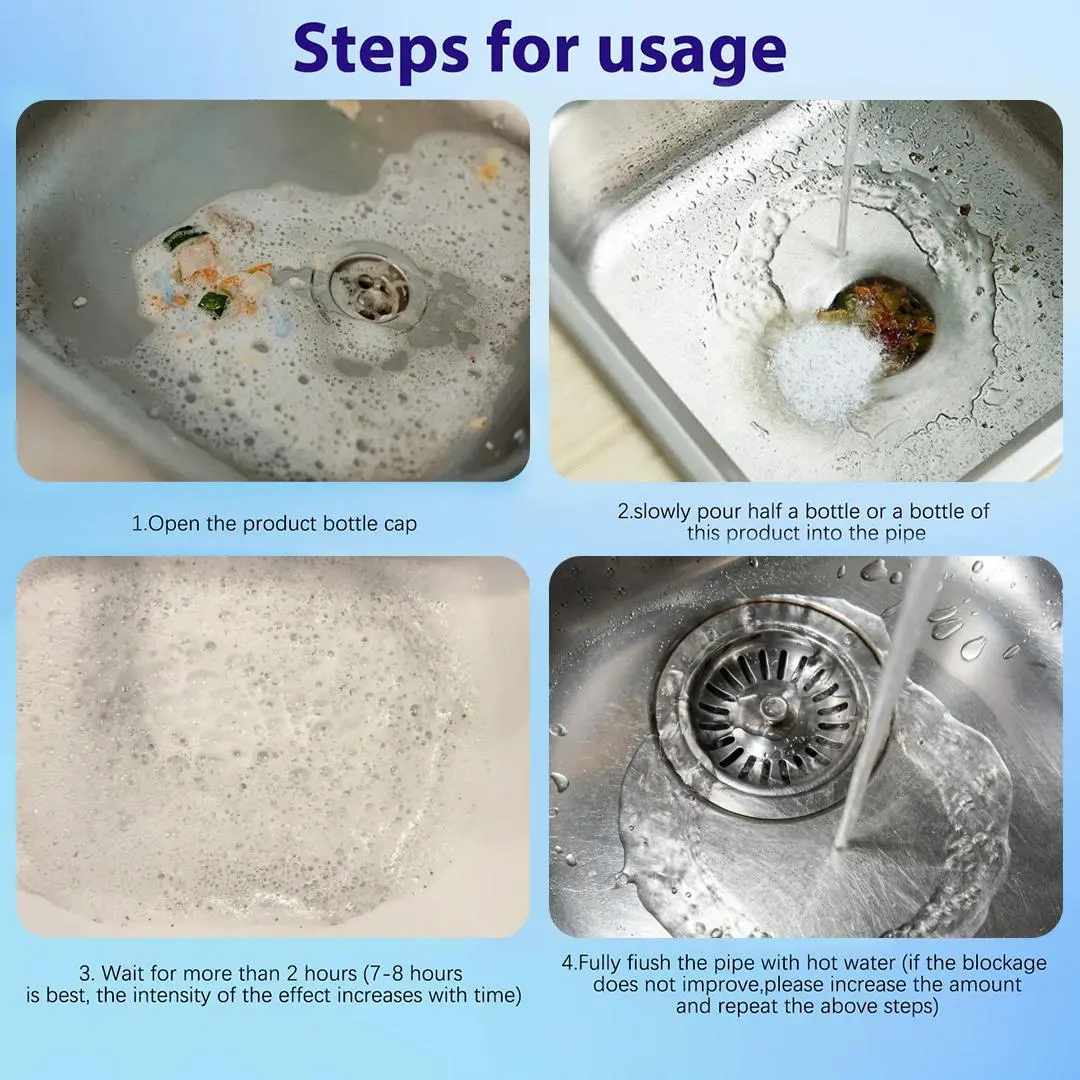 Steps for usage

1.Open the product bottle cap

2.slowly pour half a bottle or a bottle of this product into the pipe

3. Wait for more than 2 hours (7-8 hours is best, the intensity of the effect increases with time)

4.Fully fiush the pipe with hot water (if the blockage does not improve,please increase the amount and repeat the above steps)