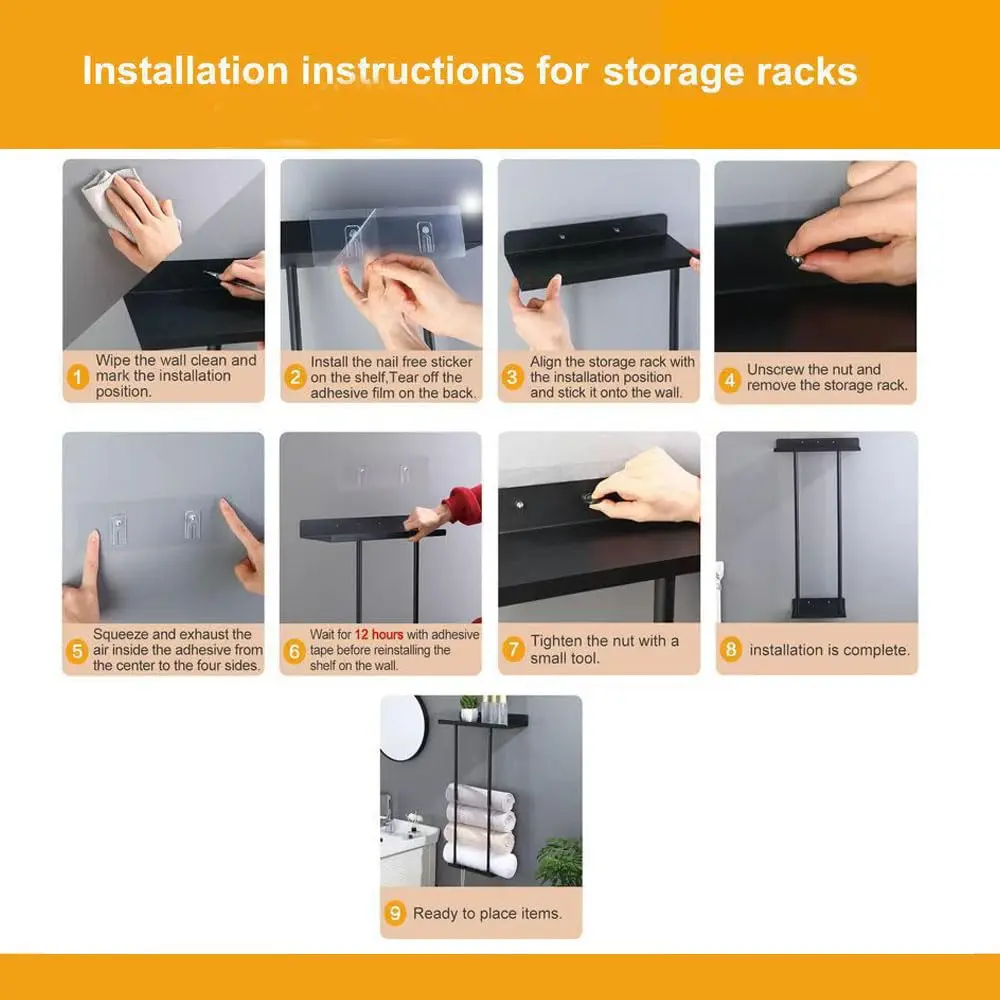 Installation instructions for storage racks

1 Wipe the wall clean and mark the installation position.

2 Install the nail free sticker on the shelf,Tear off the adhesive film on the back.

3 Align the storage rack with the installation position and stick it onto the wall.

4 Unscrew the nut and remove the storage rack.

5 Squeeze and exhaust the air inside the adhesive from the center to the four sides.

6 Wait for 12 hours with adhesive tape before reinstalling the shelf on the wall.

7 Tighten the nut with a small tool.

8 installation is complete.

9 Ready to place items.