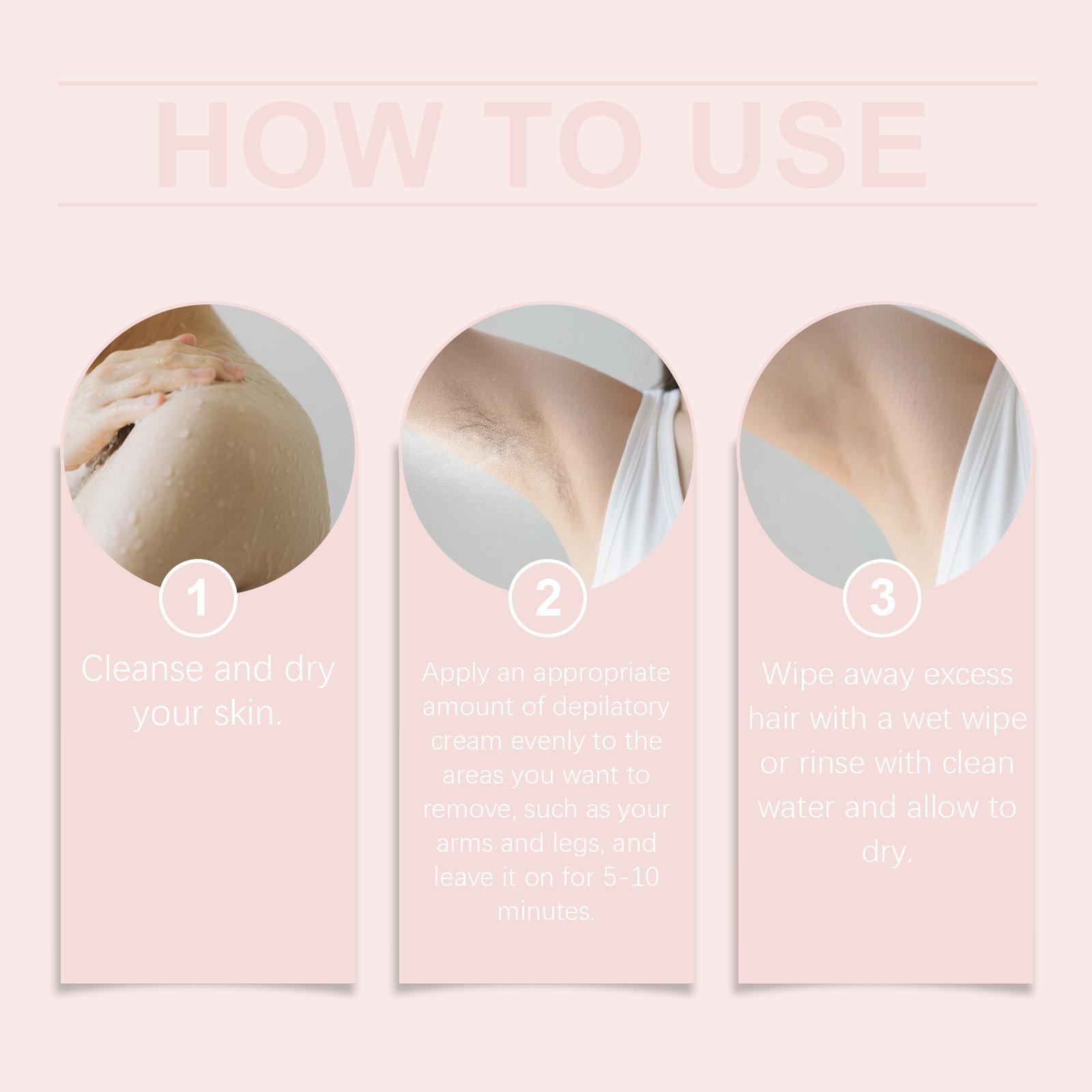 HOW TO USE

1

Cleanse and dry your skin.

2

Apply an appropriate amount of depilatory cream evenly to the areas you want to remove, such as your arms and legs, and leave it on for 5-10 minutes.

3

Wipe away excess hair with a wet wipe or rinse with clean water and allow to dry.