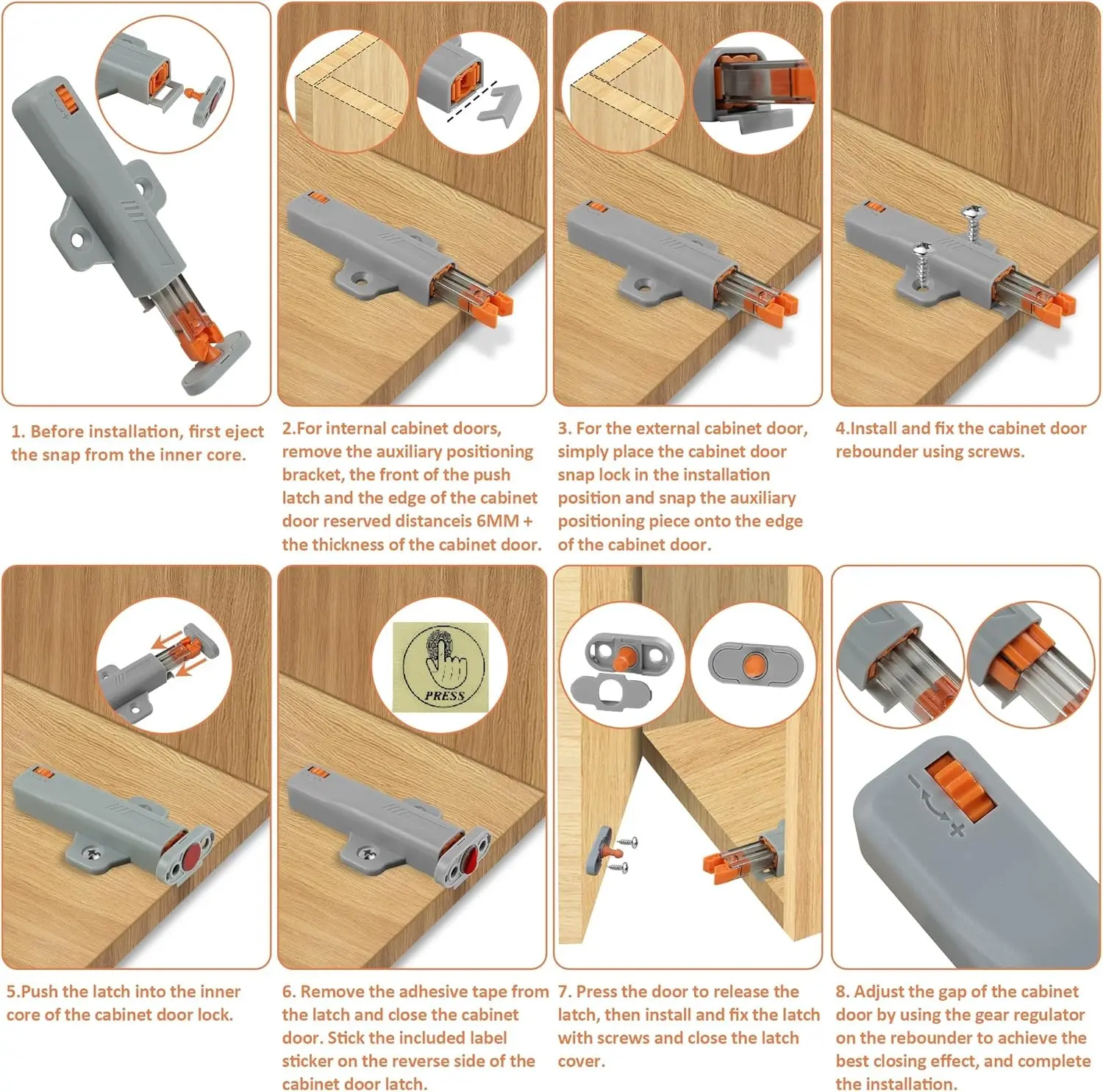 1. Before installation, first eject the snap from the inner core.

2.For internal cabinet doors, remove the auxiliary positioning bracket, the front of the push latch and the edge of the cabinet door reserved distanceis 6MM + the thickness of the cabinet door.

3. For the external cabinet door, simply place the cabinet door snap lock in the installation position and snap the auxiliary positioning piece onto the edge of the cabinet door.

4.Install and fix the cabinet door rebounder using screws.

PRESS

5.Push the latch into the inner core of the cabinet door lock.

6. Remove the adhesive tape from the latch and close the cabinet door. Stick the included label sticker on the reverse side of the cabinet door latch.

7. Press the door to release the latch, then install and fix the latch with screws and close the latch cover.

8. Adjust the gap of the cabinet door by using the gear regulator on the rebounder to achieve the best closing effect, and complete the installation.