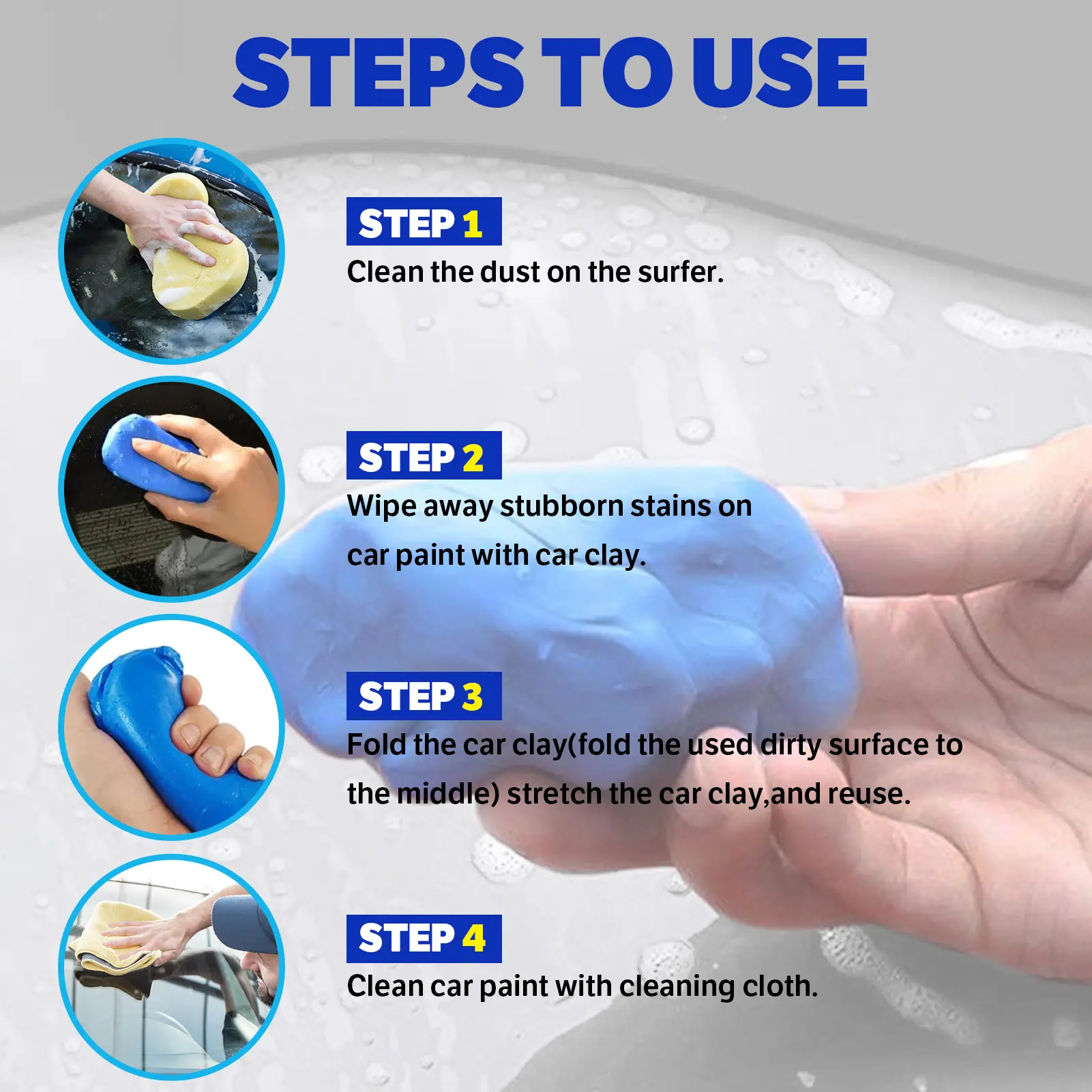 STEPS TO USE

STEP 1
Clean the dust on the surfer.

STEP 2
Wipe away stubborn stains on car paint with car clay.

STEP 3
Fold the car clay(fold the used dirty surface to the middle) stretch the car clay,and reuse.

STEP 4
Clean car paint with cleaning cloth.