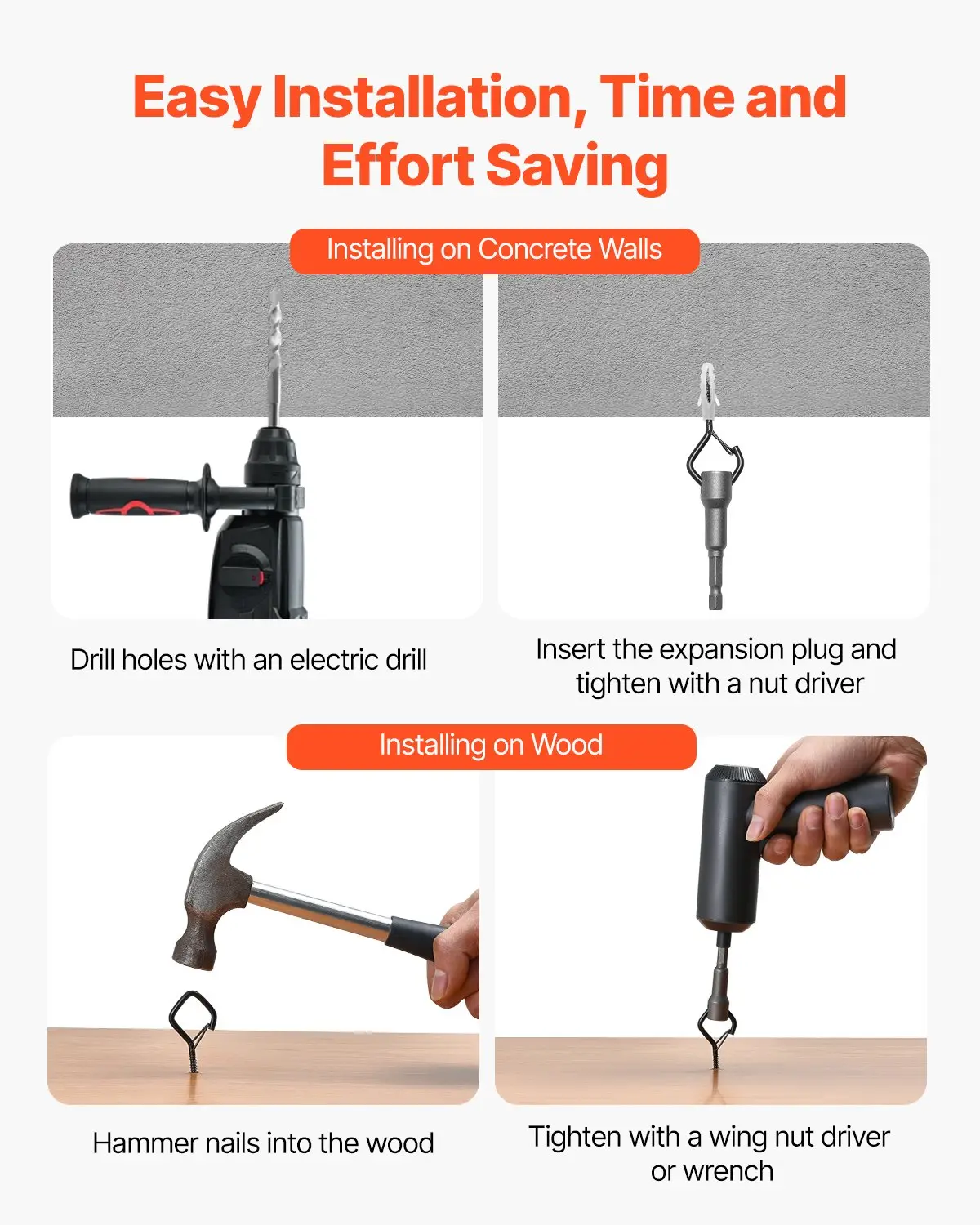 Easy Installation, Time and Effort Saving

Installing on Concrete Walls

Drill holes with an electric drill

Insert the expansion plug and tighten with a nut driver

Installing on Wood

Hammer nails into the wood

Tighten with a wing nut driver or wrench