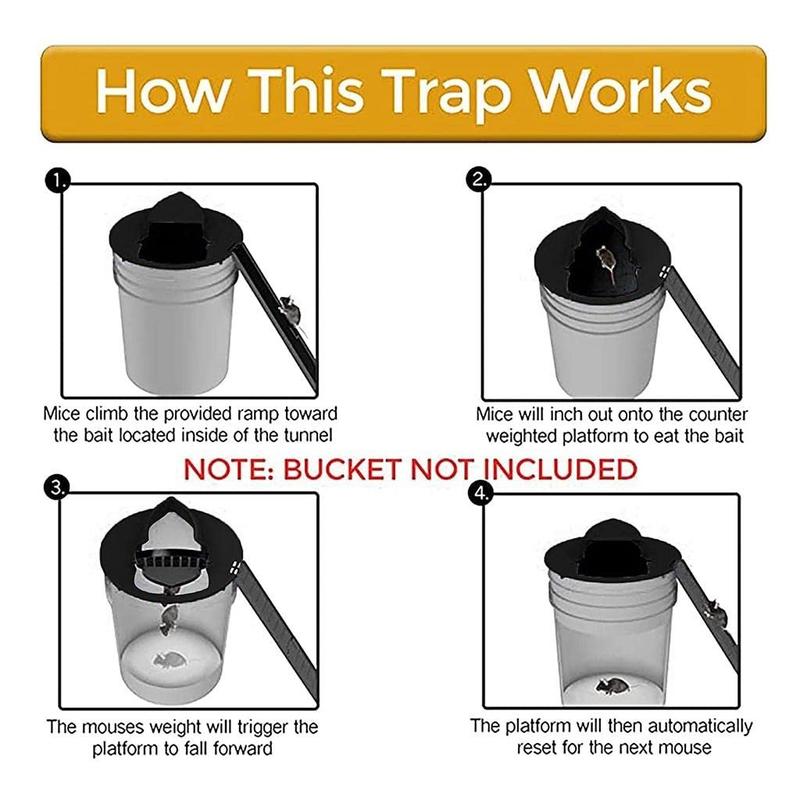 How This Trap Works

1.

Mice climb the provided ramp toward the bait located inside of the tunnel

2.

Mice will inch out onto the counter weighted platform to eat the bait

NOTE: BUCKET NOT INCLUDED

3.

The mouses weight will trigger the platform to fall forward

4.

The platform will then automatically reset for the next mouse